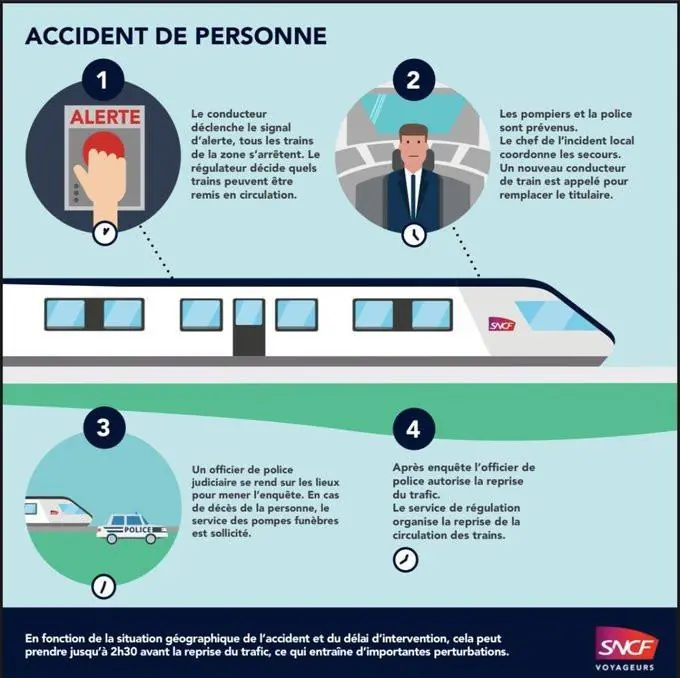 ACCIDENT DE PERSONNE

1

ALERTE

Le conducteur déclenche le signal d'alerte, tous les trains de la zone s'arrêtent. Le régulateur décide quels trains peuvent être remis en circulation.

2

Les pompiers et la police sont prévenus.
Le chef de l'incident local coordonne les secours.
Un nouveau conducteur de train est appelé pour remplacer le titulaire.

SNCF

3

POLICE

Un officier de police judiciaire se rend sur les lieux pour mener l'enquête. En cas de décès de la personne, le service des pompes funèbres est sollicité.

4

Après enquête l'officier de police autorise la reprise du trafic.
Le service de régulation organise la reprise de la circulation des trains.

En fonction de la situation géographique de l'accident et du délai d'intervention, cela peut prendre jusqu'à 2h30 avant la reprise du trafic, ce qui entraîne d'importantes perturbations.

SNCF VOYAGEURS