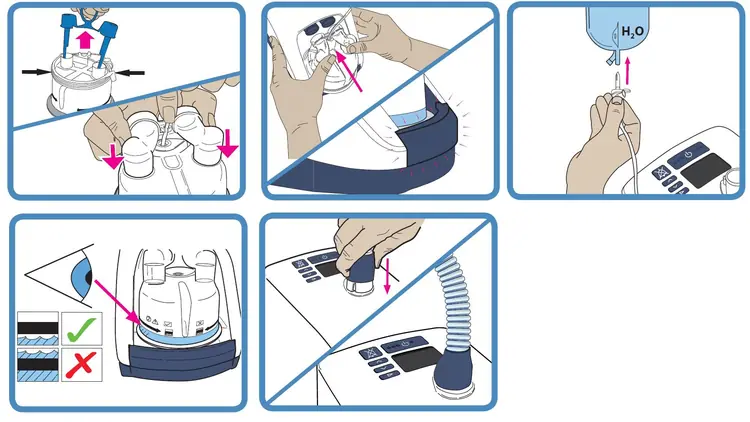 $H_2O$