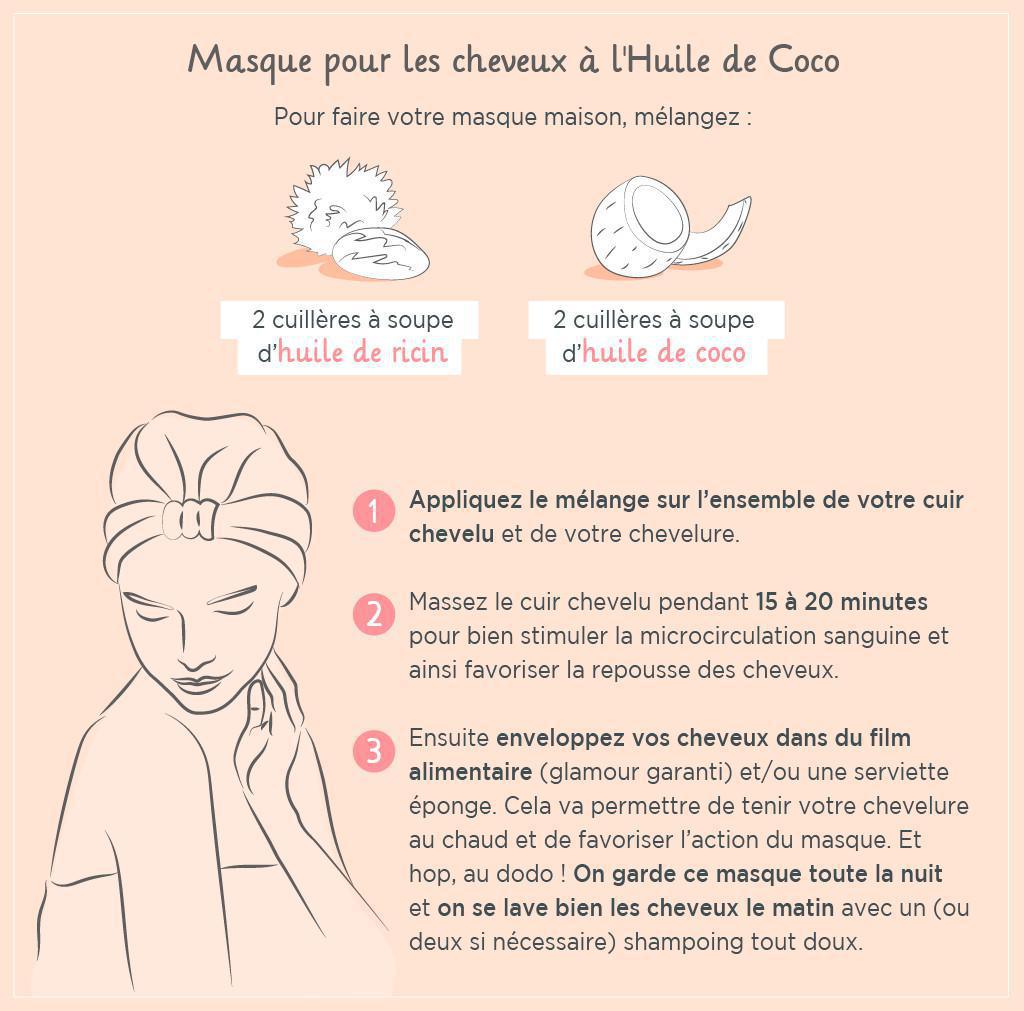 Masque pour les cheveux à l'Huile de Coco

Pour faire votre masque maison, mélangez :

2 cuillères à soupe d'huile de ricin

2 cuillères à soupe d'huile de coco

1 Appliquez le mélange sur l'ensemble de votre cuir chevelu et de votre chevelure.

2 Massez le cuir chevelu pendant 15 à 20 minutes pour bien stimuler la microcirculation sanguine et ainsi favoriser la repousse des cheveux.

3 Ensuite enveloppez vos cheveux dans du film alimentaire (glamour garanti) et/ou une serviette éponge. Cela va permettre de tenir votre chevelure au chaud et de favoriser l'action du masque. Et hop, au dodo ! On garde ce masque toute la nuit et on se lave bien les cheveux le matin avec un (ou deux si nécessaire) shampoing tout doux.