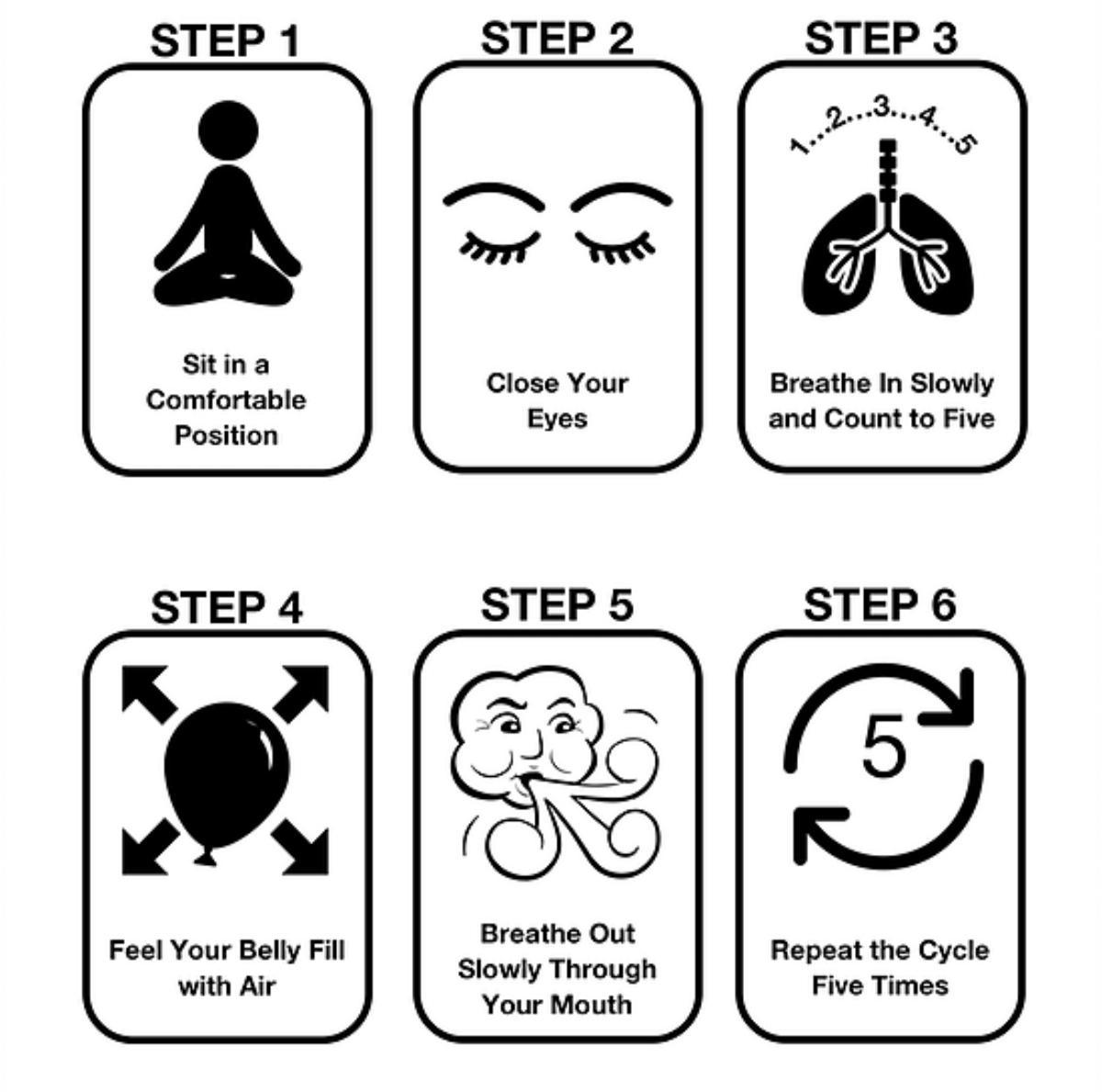 STEP 1

Sit in a Comfortable Position

STEP 2

Close Your Eyes

STEP 3

1...2...3...4...5

Breathe In Slowly and Count to Five

STEP 4

Feel Your Belly Fill with Air

STEP 5

Breathe Out Slowly Through Your Mouth

STEP 6

5

Repeat the Cycle Five Times