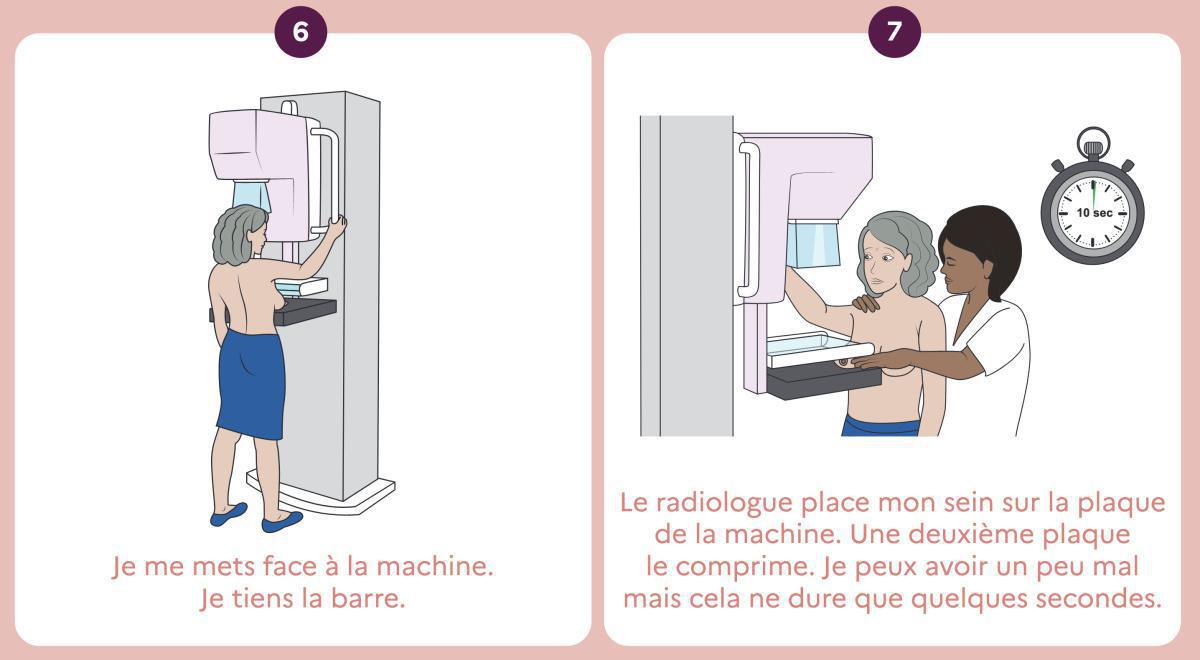 6

Je me mets face à la machine.
Je tiens la barre.

7

10 sec

Le radiologue place mon sein sur la plaque de la machine. Une deuxième plaque le comprime. Je peux avoir un peu mal mais cela ne dure que quelques secondes.