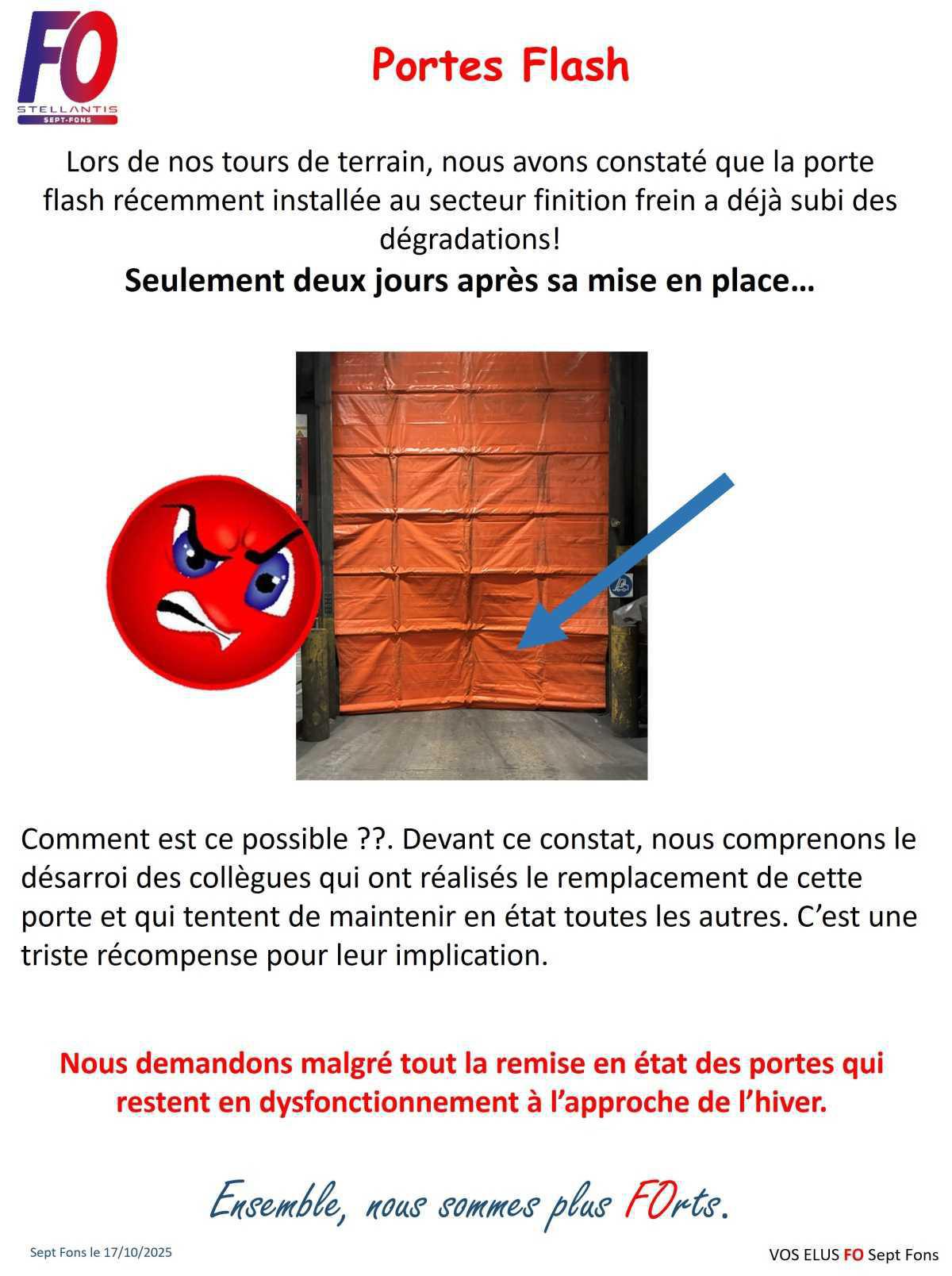 FO
STELLANTIS
SEPT-FONS

Portes Flash

Lors de nos tours de terrain, nous avons constaté que la porte flash récemment installée au secteur finition frein a déjà subi des dégradations!
Seulement deux jours après sa mise en place…

Comment est ce possible ??. Devant ce constat, nous comprenons le désarroi des collègues qui ont réalisés le remplacement de cette porte et qui tentent de maintenir en état toutes les autres. C'est une triste récompense pour leur implication.

Nous demandons malgré tout la remise en état des portes qui restent en dysfonctionnement à l'approche de l'hiver.

Ensemble, nous sommes plus FOrts.

Sept Fons le 17/10/2025

VOS ELUS FO Sept Fons