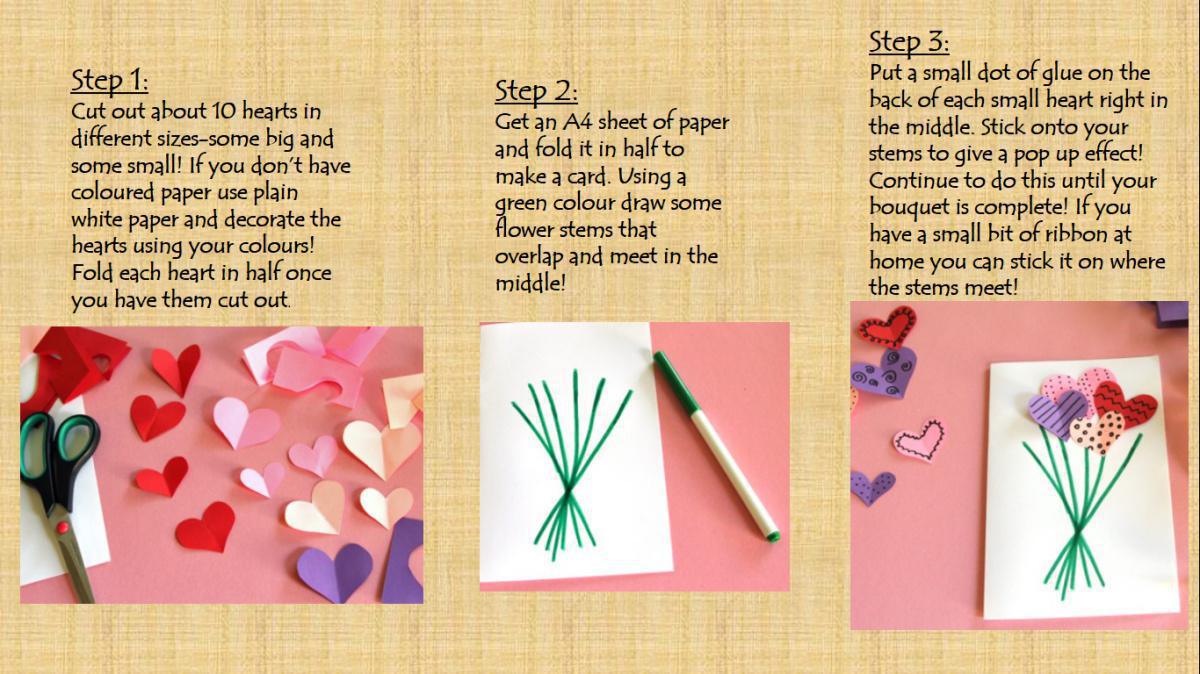 Step 1:
Cut out about 10 hearts in different sizes-some big and some small! If you don't have coloured paper use plain white paper and decorate the hearts using your colours! Fold each heart in half once you have them cut out.

Step 2:
Get an A4 sheet of paper and fold it in half to make a card. Using a green colour draw some flower stems that overlap and meet in the middle!

Step 3:
Put a small dot of glue on the back of each small heart right in the middle. Stick onto your stems to give a pop up effect! Continue to do this until your bouquet is complete! If you have a small bit of ribbon at home you can stick it on where the stems meet!