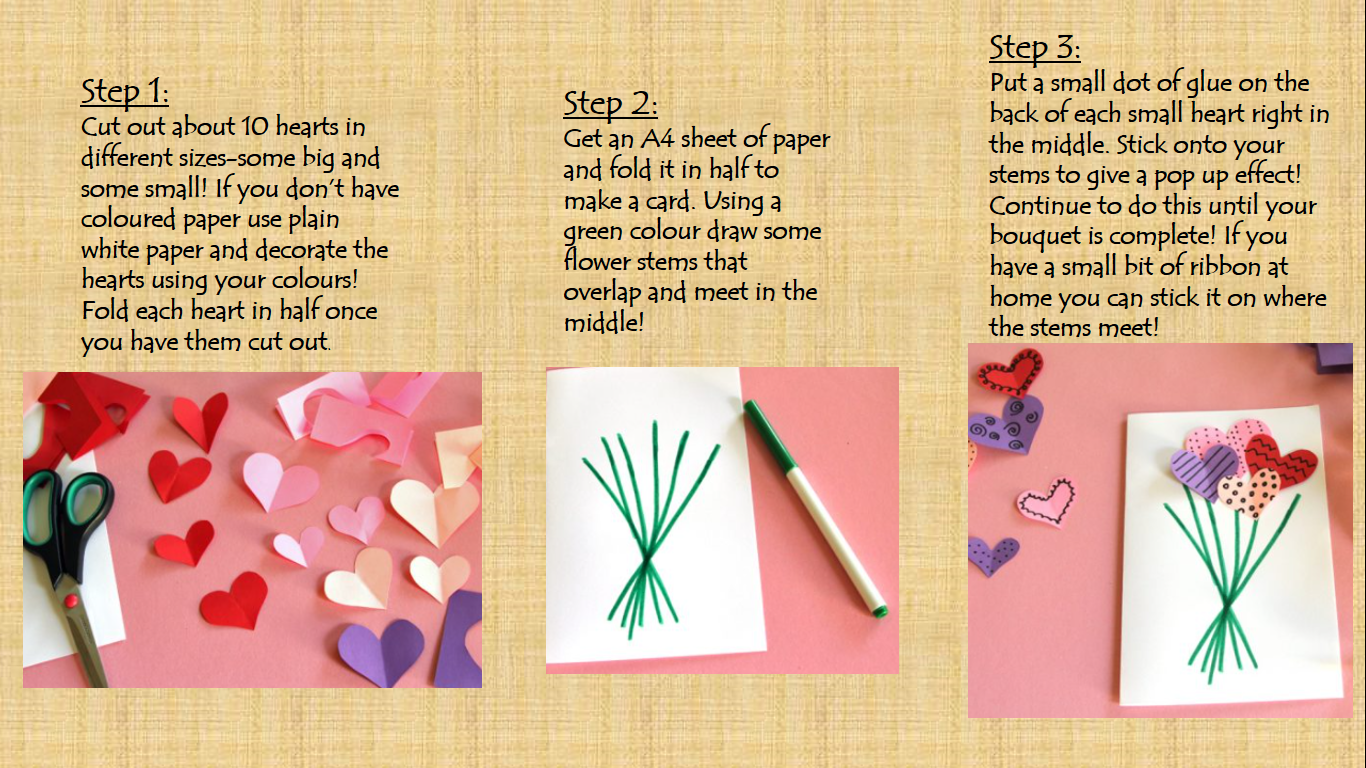 Step 1:
Cut out about 10 hearts in different sizes-some big and some small! If you don't have coloured paper use plain white paper and decorate the hearts using your colours! Fold each heart in half once you have them cut out.

Step 2:
Get an A4 sheet of paper and fold it in half to make a card. Using a green colour draw some flower stems that overlap and meet in the middle!

Step 3:
Put a small dot of glue on the back of each small heart right in the middle. Stick onto your stems to give a pop up effect! Continue to do this until your bouquet is complete! If you have a small bit of ribbon at home you can stick it on where the stems meet!