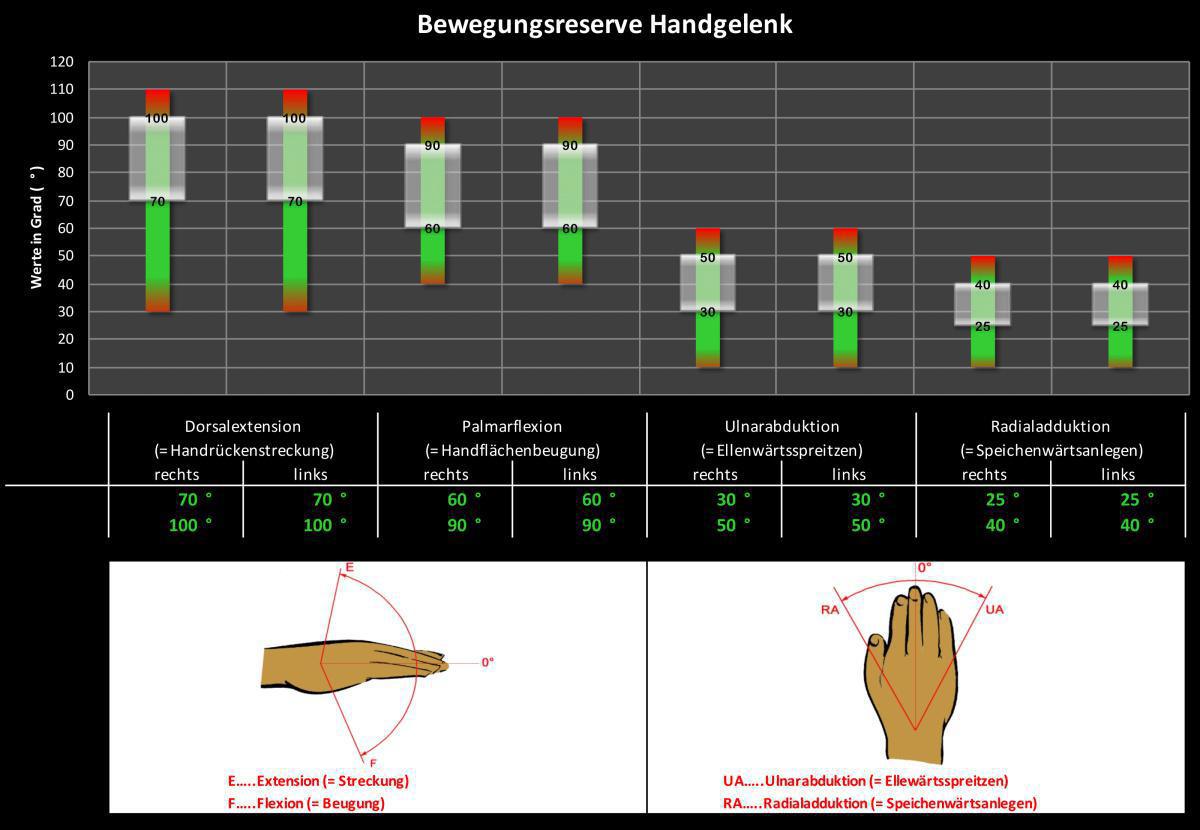 Bewegungsreserve Handgelenk

Werte in Grad ( °)

120
110
100
90
80
70
60
50
40
30
20
10
0

100
70
100
70
90
60
90
60
50
30
50
30
40
25
40
25

| Dorsalextension (= Handrückenstreckung) | | Palmarflexion (= Handflächenbeugung) | | Ulnarabduktion (= Ellenwärtsspreitzen) | | Radialadduktion (= Speichenwärtsanlegen) | |
|---|---|---|---|---|---|---|---|
| rechts | links | rechts | links | rechts | links | rechts | links |
| 70 ° | 70 ° | 60 ° | 60 ° | 30 ° | 30 ° | 25 ° | 25 ° |
| 100 ° | 100 ° | 90 ° | 90 ° | 50 ° | 50 ° | 40 ° | 40 ° |

E
0°
F
E…..Extension (= Streckung)
F…..Flexion (= Beugung)

0°
RA
UA
UA…..Ulnarabduktion (= Ellewärtsspreitzen)
RA…..Radialadduktion (= Speichenwärtsanlegen)