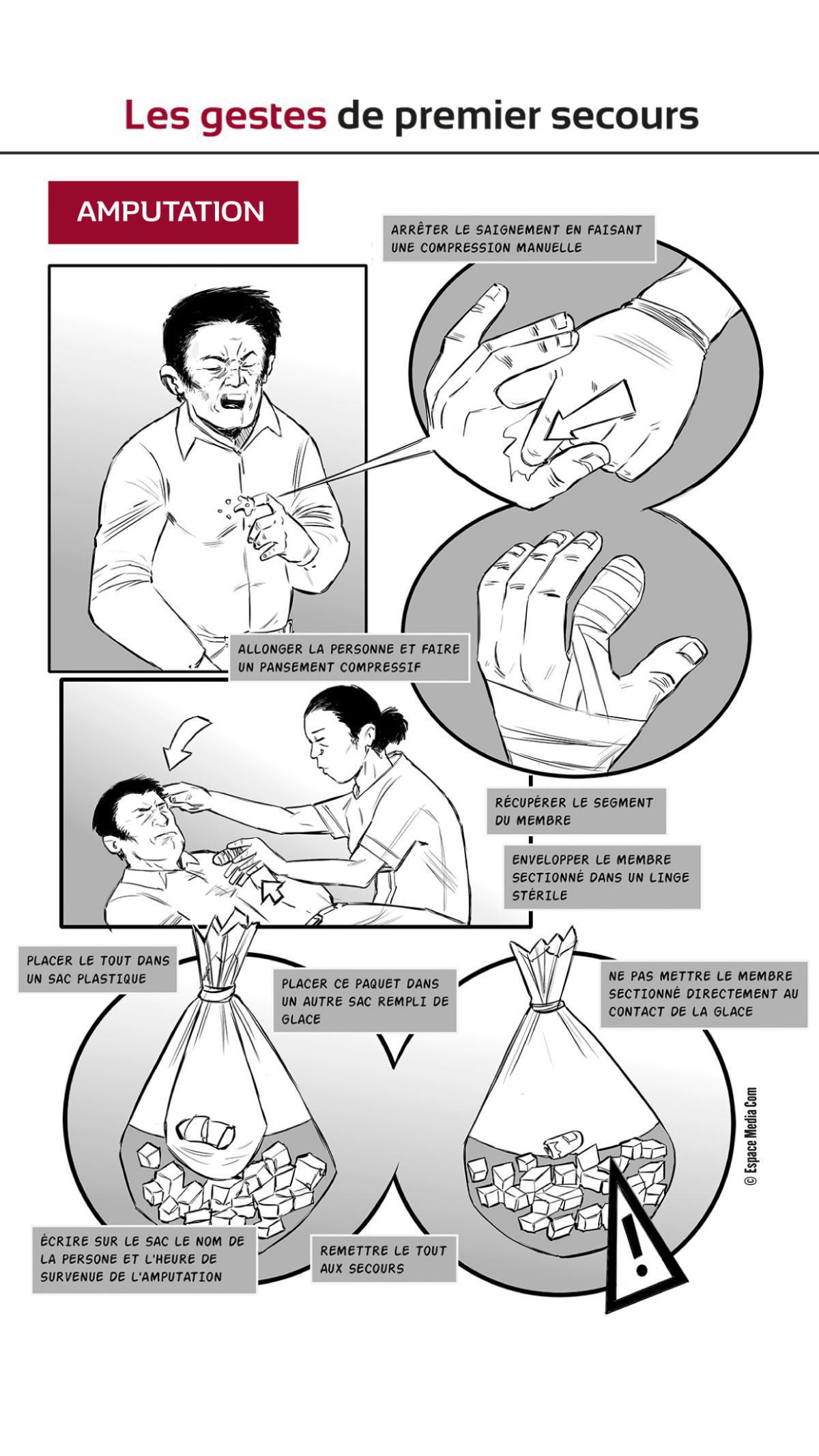 Les gestes de premier secours

AMPUTATION

ARRÊTER LE SAIGNEMENT EN FAISANT UNE COMPRESSION MANUELLE

ALLONGER LA PERSONNE ET FAIRE UN PANSEMENT COMPRESSIF

RÉCUPÉRER LE SEGMENT DU MEMBRE

ENVELOPPER LE MEMBRE SECTIONNÉ DANS UN LINGE STÉRILE

PLACER LE TOUT DANS UN SAC PLASTIQUE

PLACER CE PAQUET DANS UN AUTRE SAC REMPLI DE GLACE

NE PAS METTRE LE MEMBRE SECTIONNÉ DIRECTEMENT AU CONTACT DE LA GLACE

ÉCRIRE SUR LE SAC LE NOM DE LA PERSONE ET L'HEURE DE SURVENUE DE L'AMPUTATION

REMETTRE LE TOUT AUX SECOURS

© Espace Media Com