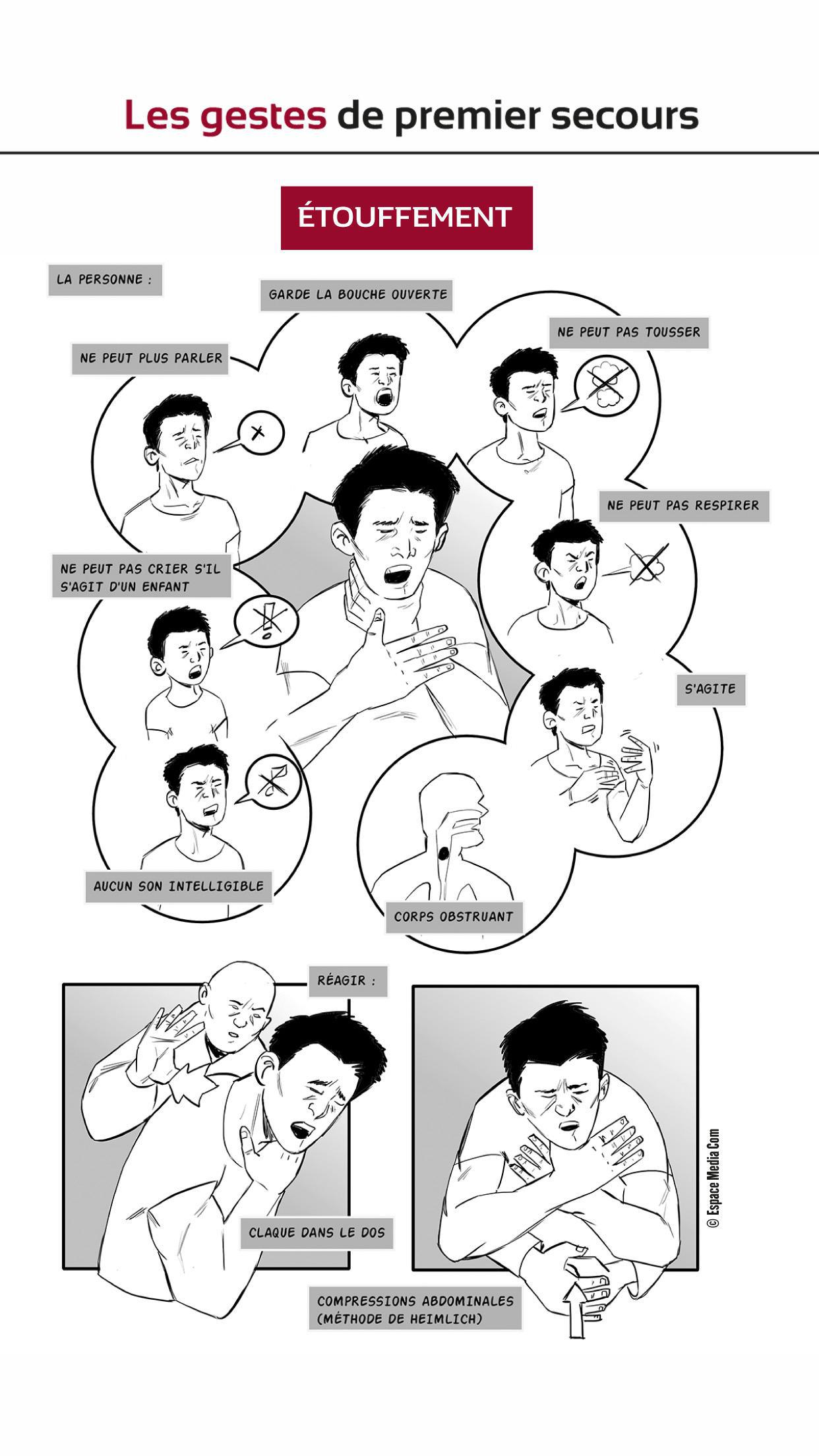 Les gestes de premier secours

ÉTOUFFEMENT

LA PERSONNE :

GARDE LA BOUCHE OUVERTE

NE PEUT PAS TOUSSER

NE PEUT PLUS PARLER

NE PEUT PAS RESPIRER

NE PEUT PAS CRIER S'IL S'AGIT D'UN ENFANT

S'AGITE

AUCUN SON INTELLIGIBLE

CORPS OBSTRUANT

RÉAGIR :

CLAQUE DANS LE DOS

COMPRESSIONS ABDOMINALES (MÉTHODE DE HEIMLICH)

© Espace Media Com