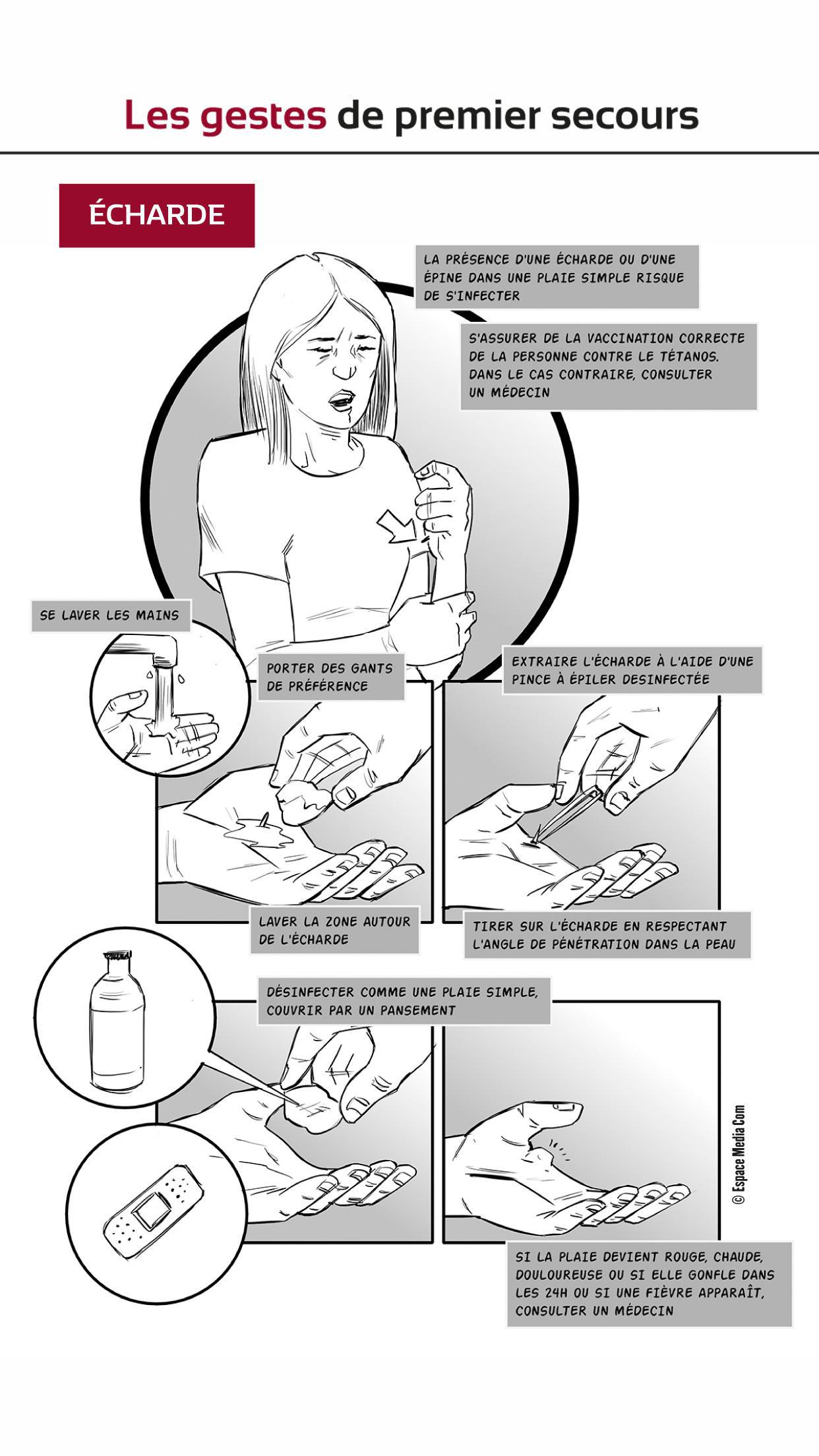 Les gestes de premier secours

ÉCHARDE

LA PRÉSENCE D'UNE ÉCHARDE OU D'UNE ÉPINE DANS UNE PLAIE SIMPLE RISQUE DE S'INFECTER

S'ASSURER DE LA VACCINATION CORRECTE DE LA PERSONNE CONTRE LE TÉTANOS. DANS LE CAS CONTRAIRE, CONSULTER UN MÉDECIN

SE LAVER LES MAINS

PORTER DES GANTS DE PRÉFÉRENCE

EXTRAIRE L'ÉCHARDE À L'AIDE D'UNE PINCE À ÉPILER DESINFECTÉE

LAVER LA ZONE AUTOUR DE L'ÉCHARDE

TIRER SUR L'ÉCHARDE EN RESPECTANT L'ANGLE DE PÉNÉTRATION DANS LA PEAU

DÉSINFECTER COMME UNE PLAIE SIMPLE, COUVRIR PAR UN PANSEMENT

© Espace Media Com

SI LA PLAIE DEVIENT ROUGE, CHAUDE, DOULOUREUSE OU SI ELLE GONFLE DANS LES 24H OU SI UNE FIÈVRE APPARAÎT, CONSULTER UN MÉDECIN