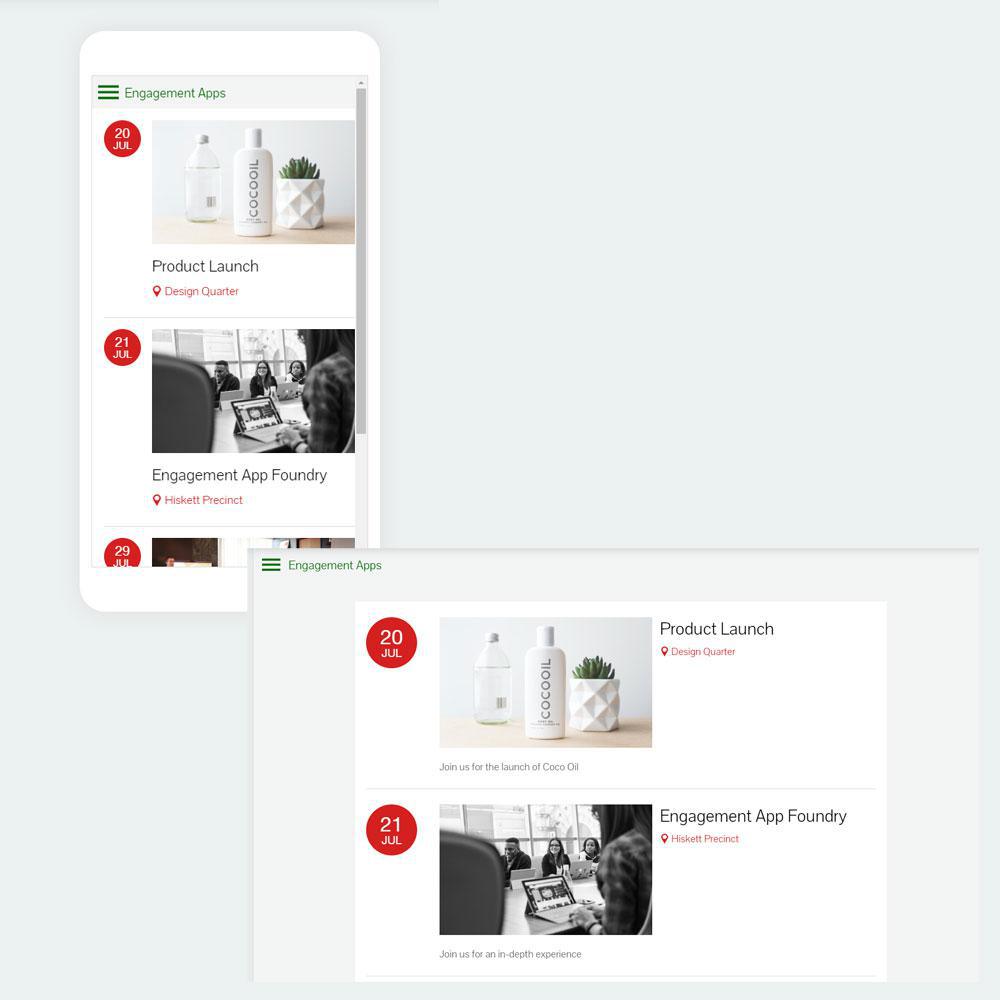 Engagement Apps

20
JUL

COCOOIL

Product Launch

Design Quarter

21
JUL

Engagement App Foundry

Hiskett Precinct

29
JUL

Engagement Apps

20
JUL

COCOOIL

Product Launch

Design Quarter

Join us for the launch of Coco Oil

21
JUL

Engagement App Foundry

Hiskett Precinct

Join us for an in-depth experience