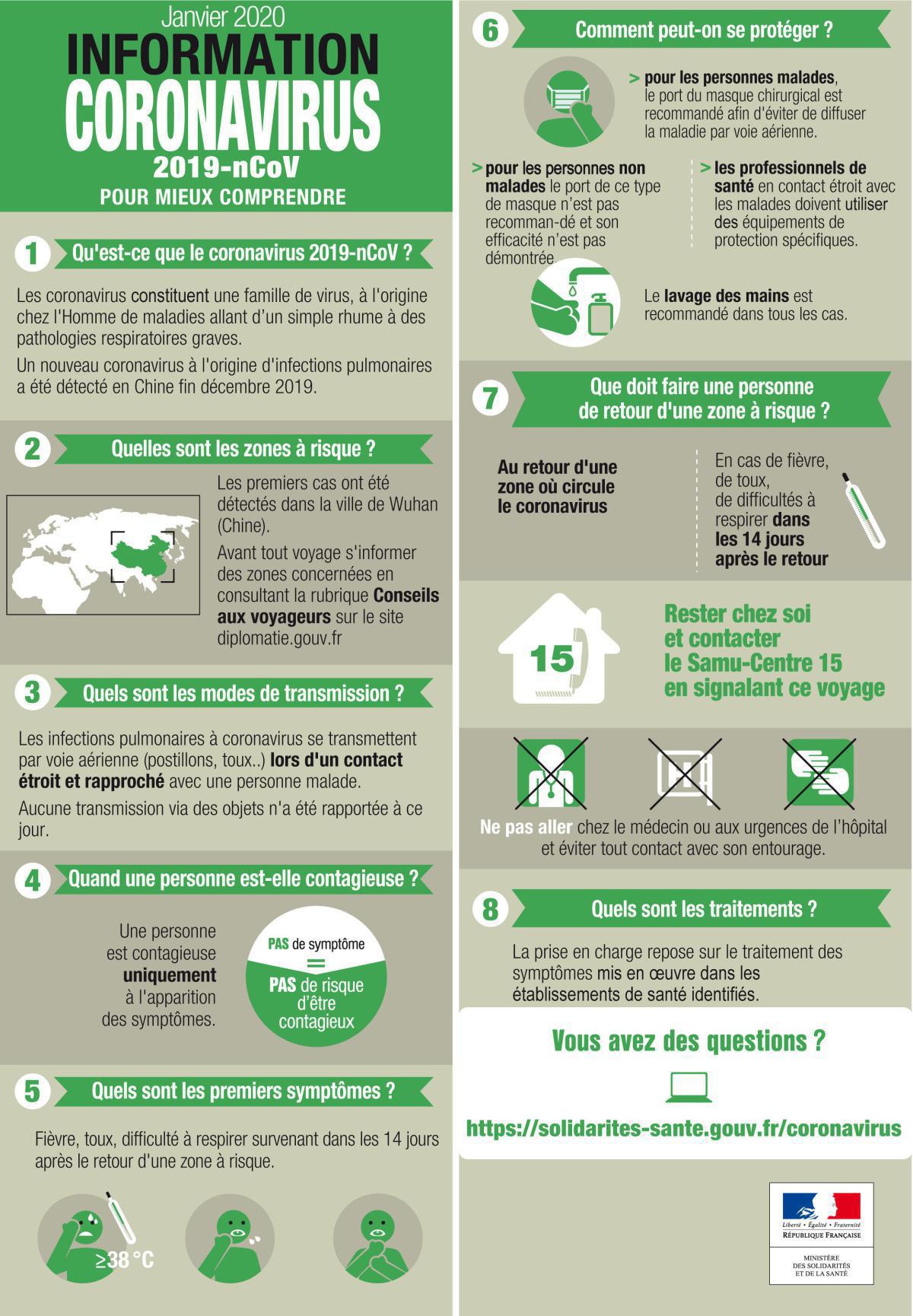 Janvier 2020
INFORMATION
CORONAVIRUS
2019-nCoV
POUR MIEUX COMPRENDRE

1 Qu'est-ce que le coronavirus 2019-nCoV ?

Les coronavirus constituent une famille de virus, à l'origine chez l'Homme de maladies allant d'un simple rhume à des pathologies respiratoires graves.

Un nouveau coronavirus à l'origine d'infections pulmonaires a été détecté en Chine fin décembre 2019.

2 Quelles sont les zones à risque ?

Les premiers cas ont été détectés dans la ville de Wuhan (Chine).

Avant tout voyage s'informer des zones concernées en consultant la rubrique Conseils aux voyageurs sur le site diplomatie.gouv.fr

3 Quels sont les modes de transmission ?

Les infections pulmonaires à coronavirus se transmettent par voie aérienne (postillons, toux..) lors d'un contact étroit et rapproché avec une personne malade.

Aucune transmission via des objets n'a été rapportée à ce jour.

4 Quand une personne est-elle contagieuse ?

Une personne est contagieuse uniquement à l'apparition des symptômes.

PAS de symptôme = PAS de risque d'être contagieux

5 Quels sont les premiers symptômes ?

Fièvre, toux, difficulté à respirer survenant dans les 14 jours après le retour d'une zone à risque.

≥38 °C

6 Comment peut-on se protéger ?

> pour les personnes malades, le port du masque chirurgical est recommandé afin d'éviter de diffuser la maladie par voie aérienne.

> pour les personnes non malades le port de ce type de masque n'est pas recomman-dé et son efficacité n'est pas démontrée.

> les professionnels de santé en contact étroit avec les malades doivent utiliser des équipements de protection spécifiques.

Le lavage des mains est recommandé dans tous les cas.

7 Que doit faire une personne de retour d'une zone à risque ?

Au retour d'une zone où circule le coronavirus

En cas de fièvre, de toux, de difficultés à respirer dans les 14 jours après le retour

15

Rester chez soi et contacter le Samu-Centre 15 en signalant ce voyage

Ne pas aller chez le médecin ou aux urgences de l'hôpital et éviter tout contact avec son entourage.

8 Quels sont les traitements ?

La prise en charge repose sur le traitement des symptômes mis en œuvre dans les établissements de santé identifiés.

Vous avez des questions ?

https://solidarites-sante.gouv.fr/coronavirus

Liberté • Égalité • Fraternité
RÉPUBLIQUE FRANÇAISE

MINISTÈRE DES SOLIDARITÉS ET DE LA SANTÉ