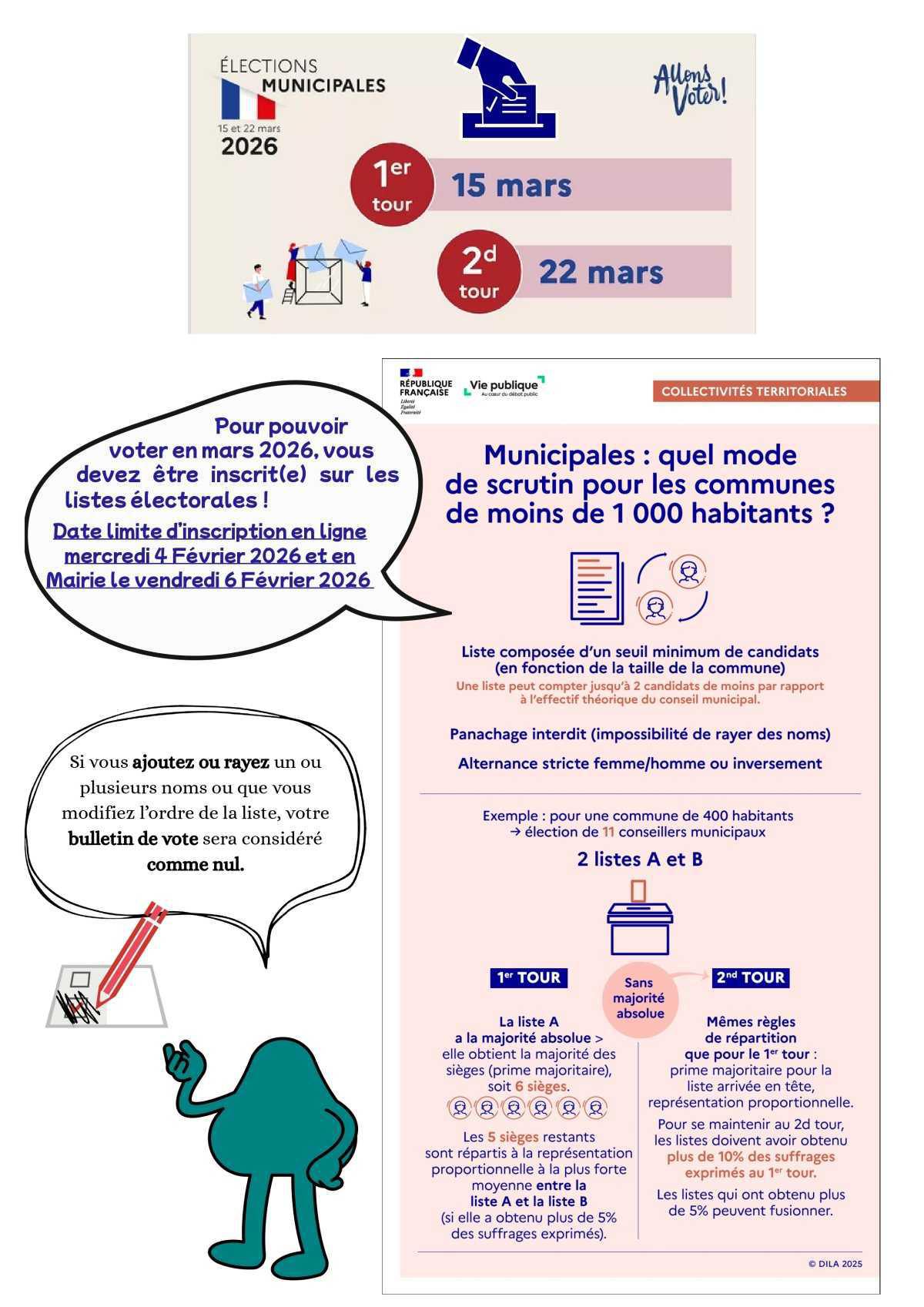 ÉLECTIONS MUNICIPALES
15 et 22 mars
2026

Allons Voter!

1er tour 15 mars

2d tour 22 mars

Pour pouvoir voter en mars 2026, vous devez être inscrit(e) sur les listes électorales !
Date limite d'inscription en ligne mercredi 4 Février 2026 et en Mairie le vendredi 6 Février 2026

Si vous ajoutez ou rayez un ou plusieurs noms ou que vous modifiez l'ordre de la liste, votre bulletin de vote sera considéré comme nul.

RÉPUBLIQUE FRANÇAISE
Liberté Égalité Fraternité
Vie publique
Au cœur du débat public
COLLECTIVITÉS TERRITORIALES

Municipales : quel mode de scrutin pour les communes de moins de 1 000 habitants ?

Liste composée d'un seuil minimum de candidats (en fonction de la taille de la commune)
Une liste peut compter jusqu'à 2 candidats de moins par rapport à l'effectif théorique du conseil municipal.

Panachage interdit (impossibilité de rayer des noms)

Alternance stricte femme/homme ou inversement

Exemple : pour une commune de 400 habitants
→ élection de 11 conseillers municipaux

2 listes A et B

1er TOUR

Sans majorité absolue

2nd TOUR

La liste A a la majorité absolue > elle obtient la majorité des sièges (prime majoritaire), soit 6 sièges.

Les 5 sièges restants sont répartis à la représentation proportionnelle à la plus forte moyenne entre la liste A et la liste B (si elle a obtenu plus de 5% des suffrages exprimés).

Mêmes règles de répartition que pour le 1er tour : prime majoritaire pour la liste arrivée en tête, représentation proportionnelle.

Pour se maintenir au 2d tour, les listes doivent avoir obtenu plus de 10% des suffrages exprimés au 1er tour.

Les listes qui ont obtenu plus de 5% peuvent fusionner.

© DILA 2025