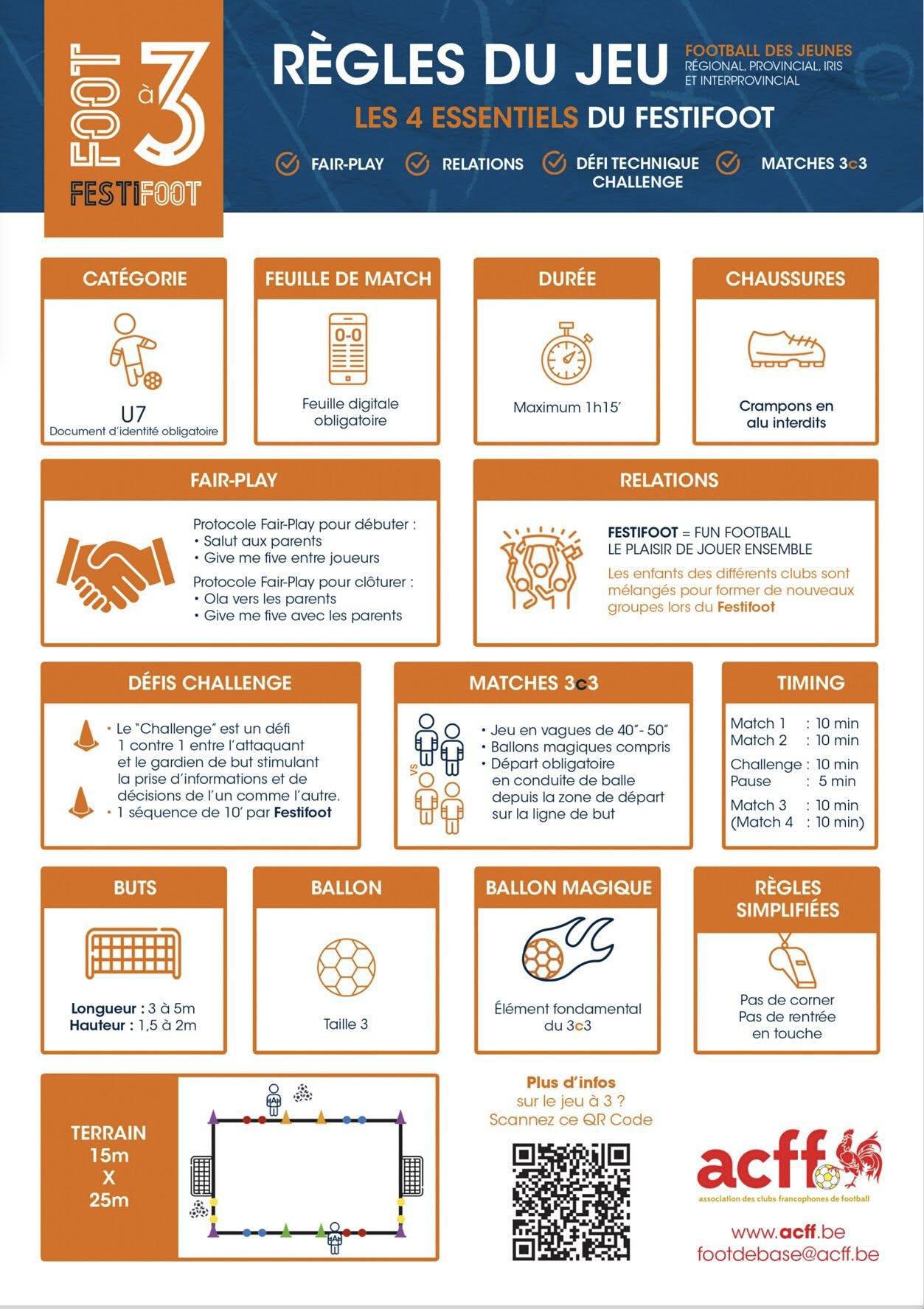 FOOT à 3
FESTIFOOT

RÈGLES DU JEU

FOOTBALL DES JEUNES
RÉGIONAL, PROVINCIAL, IRIS ET INTERPROVINCIAL

LES 4 ESSENTIELS DU FESTIFOOT

FAIR-PLAY
RELATIONS
DÉFI TECHNIQUE CHALLENGE
MATCHES 3c3

CATÉGORIE
U7
Document d'identité obligatoire

FEUILLE DE MATCH
0-0
Feuille digitale obligatoire

DURÉE
Maximum 1h15'

CHAUSSURES
Crampons en alu interdits

FAIR-PLAY
Protocole Fair-Play pour débuter :
• Salut aux parents
• Give me five entre joueurs
Protocole Fair-Play pour clôturer :
• Ola vers les parents
• Give me five avec les parents

RELATIONS
FESTIFOOT = FUN FOOTBALL
LE PLAISIR DE JOUER ENSEMBLE
Les enfants des différents clubs sont mélangés pour former de nouveaux groupes lors du Festifoot

DÉFIS CHALLENGE
• Le "Challenge" est un défi 1 contre 1 entre l'attaquant et le gardien de but stimulant la prise d'informations et de décisions de l'un comme l'autre.
• 1 séquence de 10' par Festifoot

MATCHES 3c3
VS
• Jeu en vagues de 40"- 50"
• Ballons magiques compris
• Départ obligatoire en conduite de balle depuis la zone de départ sur la ligne de but

TIMING
Match 1 : 10 min
Match 2 : 10 min
Challenge : 10 min
Pause : 5 min
Match 3 : 10 min
(Match 4 : 10 min)

BUTS
Longueur : 3 à 5m
Hauteur : 1,5 à 2m

BALLON
Taille 3

BALLON MAGIQUE
Élément fondamental du 3c3

RÈGLES SIMPLIFIÉES
Pas de corner
Pas de rentrée en touche

TERRAIN
15m
X
25m

Plus d'infos sur le jeu à 3 ?
Scannez ce QR Code

acff
association des clubs francophones de football
www.acff.be
footdebase@acff.be