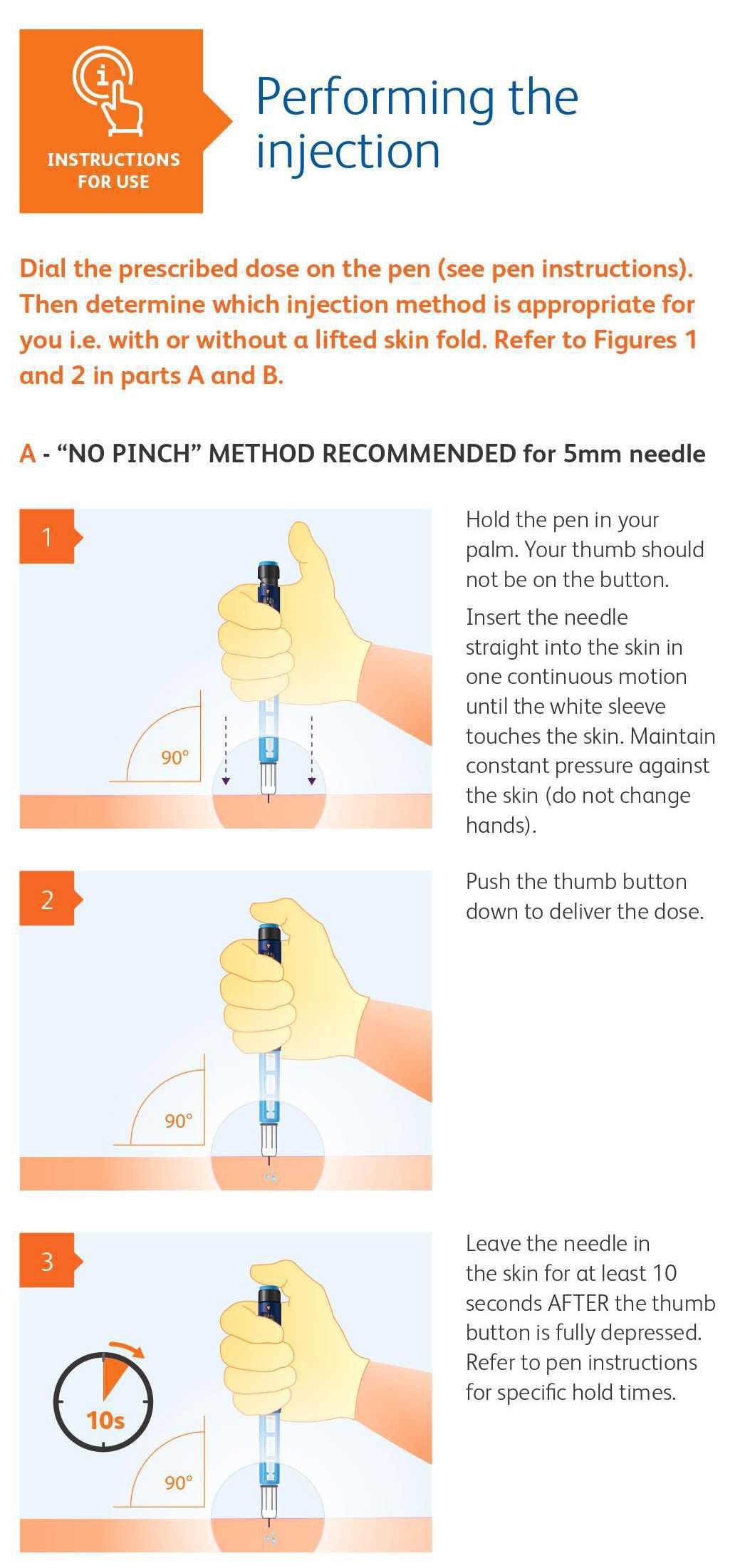 INSTRUCTIONS FOR USE

Performing the injection

Dial the prescribed dose on the pen (see pen instructions). Then determine which injection method is appropriate for you i.e. with or without a lifted skin fold. Refer to Figures 1 and 2 in parts A and B.

A - "NO PINCH" METHOD RECOMMENDED for 5mm needle

1

90°

Hold the pen in your palm. Your thumb should not be on the button.

Insert the needle straight into the skin in one continuous motion until the white sleeve touches the skin. Maintain constant pressure against the skin (do not change hands).

2

90°

Push the thumb button down to deliver the dose.

3

10s

90°

Leave the needle in the skin for at least 10 seconds AFTER the thumb button is fully depressed. Refer to pen instructions for specific hold times.