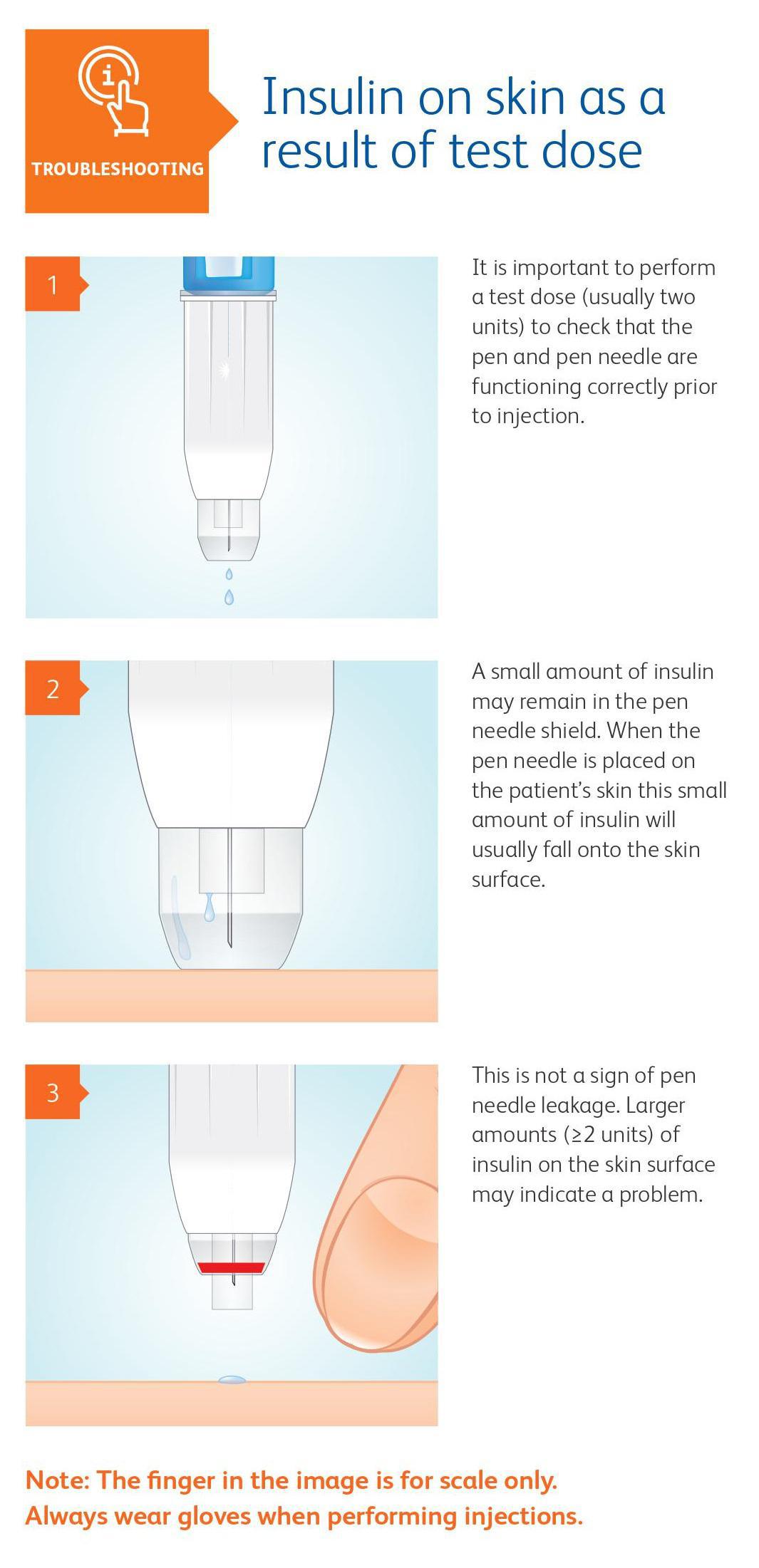 TROUBLESHOOTING

Insulin on skin as a result of test dose

1

It is important to perform a test dose (usually two units) to check that the pen and pen needle are functioning correctly prior to injection.

2

A small amount of insulin may remain in the pen needle shield. When the pen needle is placed on the patient's skin this small amount of insulin will usually fall onto the skin surface.

3

This is not a sign of pen needle leakage. Larger amounts ($\geq$2 units) of insulin on the skin surface may indicate a problem.

Note: The finger in the image is for scale only. Always wear gloves when performing injections.