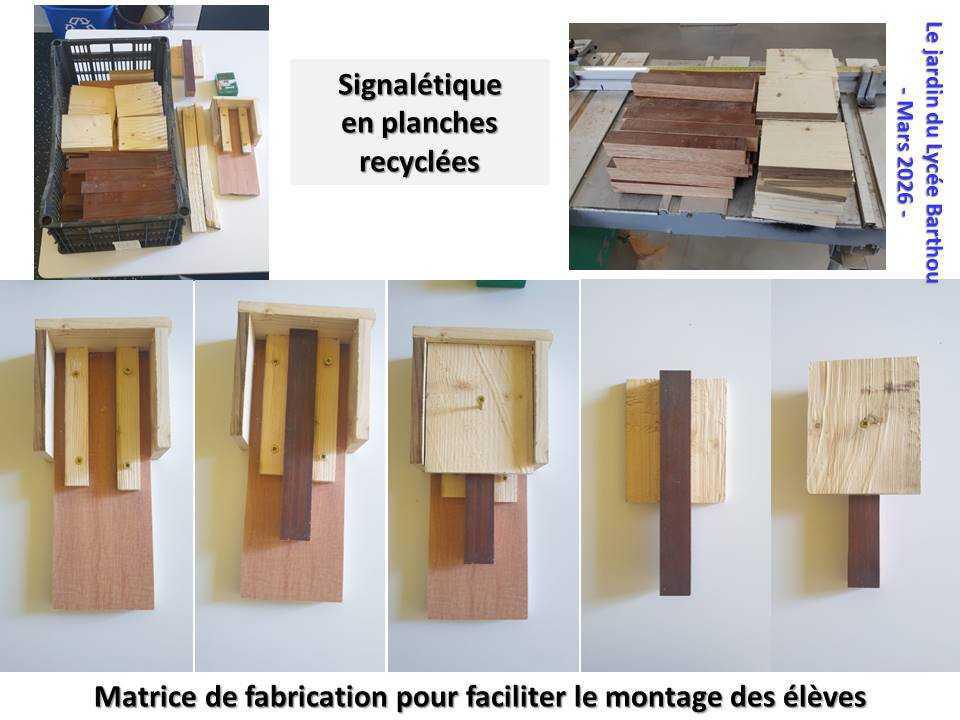 Signalétique en planches recyclées

Le jardin du Lycée Barthou - Mars 2026 -

Matrice de fabrication pour faciliter le montage des élèves