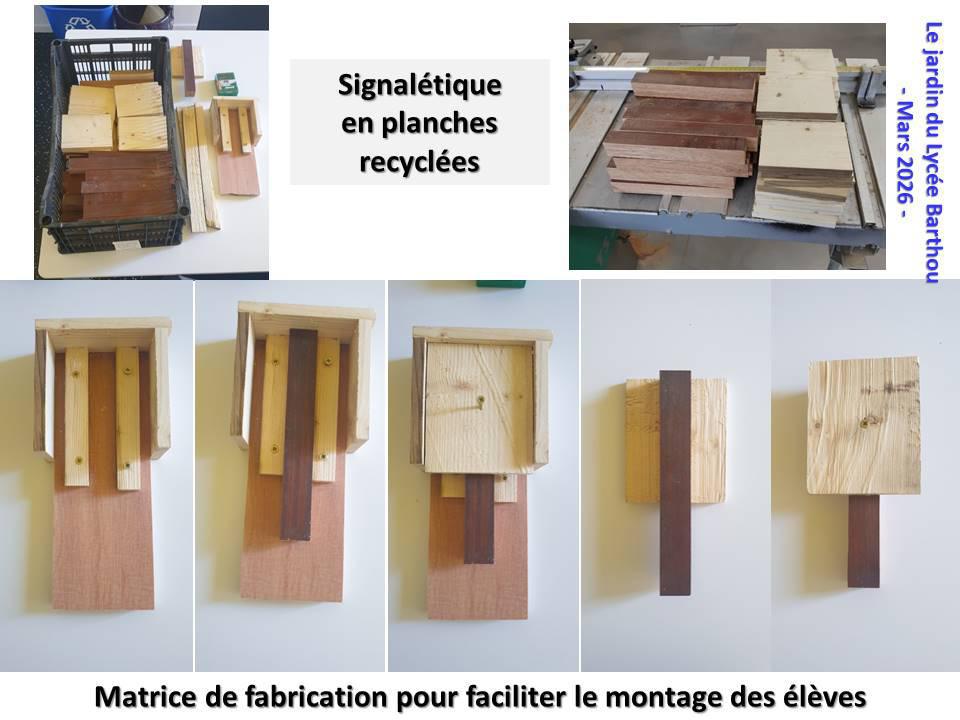 Signalétique en planches recyclées

Le jardin du Lycée Barthou - Mars 2026 -

Matrice de fabrication pour faciliter le montage des élèves