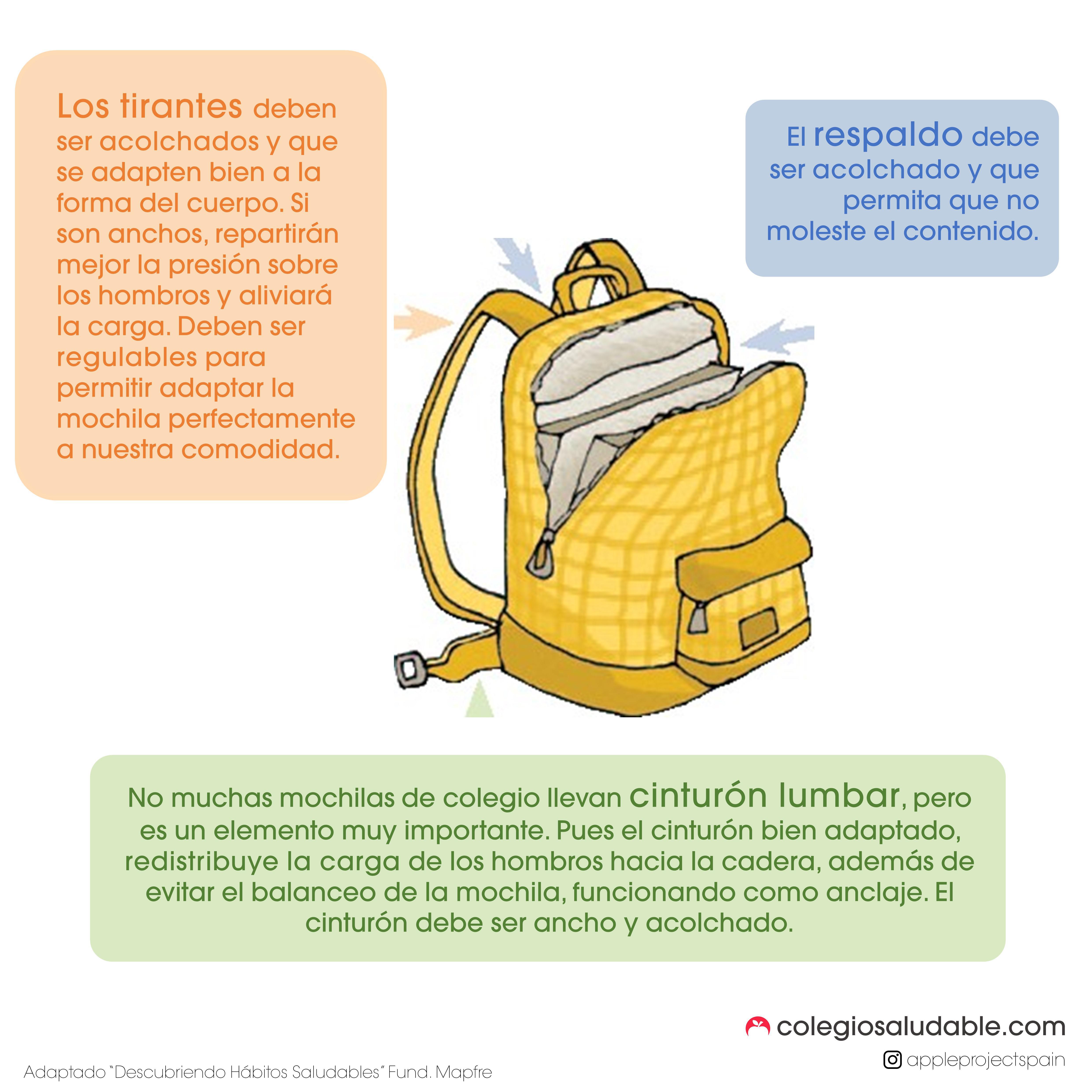 Los tirantes deben ser acolchados y que se adapten bien a la forma del cuerpo. Si son anchos, repartirán mejor la presión sobre los hombros y aliviará la carga. Deben ser regulables para permitir adaptar la mochila perfectamente a nuestra comodidad.

El respaldo debe ser acolchado y que permita que no moleste el contenido.

No muchas mochilas de colegio llevan cinturón lumbar, pero es un elemento muy importante. Pues el cinturón bien adaptado, redistribuye la carga de los hombros hacia la cadera, además de evitar el balanceo de la mochila, funcionando como anclaje. El cinturón debe ser ancho y acolchado.

colegiosaludable.com

appleprojectspain

Adaptado "Descubriendo Hábitos Saludables" Fund. Mapfre