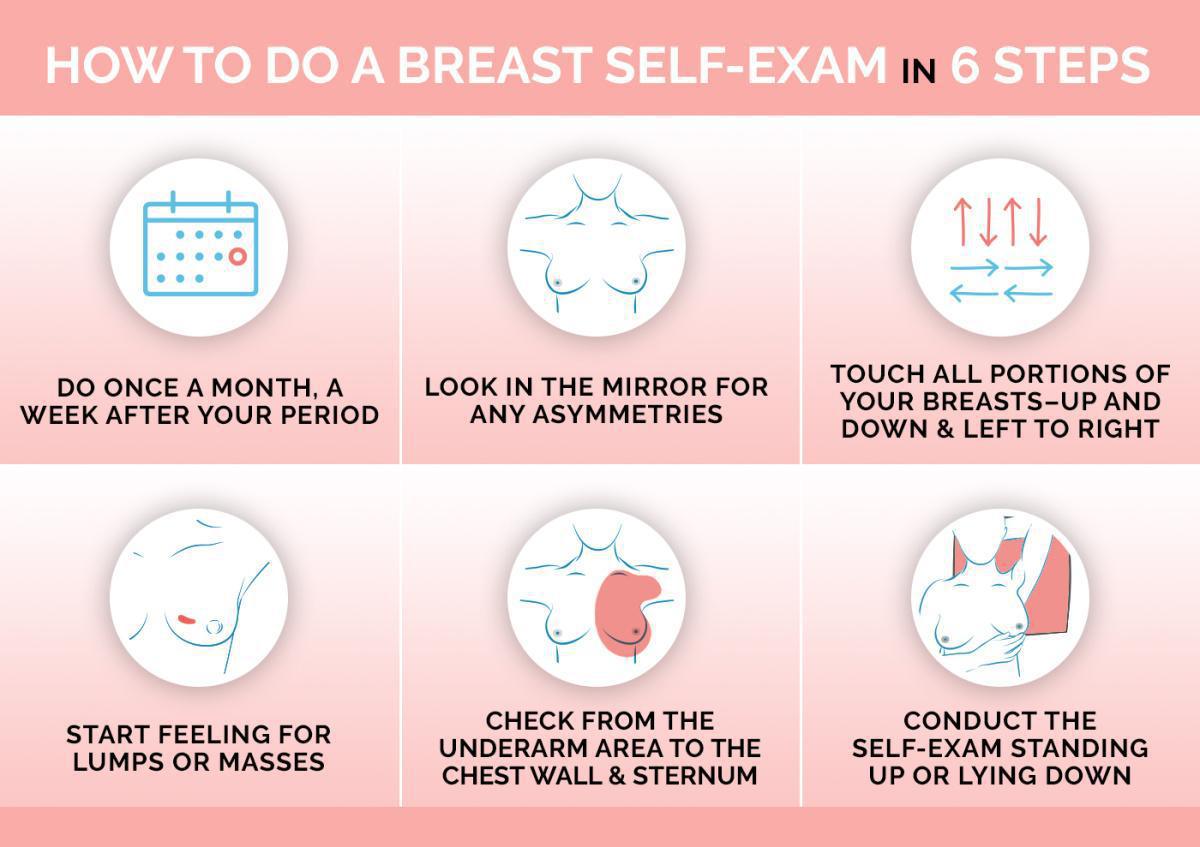 HOW TO DO A BREAST SELF-EXAM IN 6 STEPS

DO ONCE A MONTH, A WEEK AFTER YOUR PERIOD

LOOK IN THE MIRROR FOR ANY ASYMMETRIES

TOUCH ALL PORTIONS OF YOUR BREASTS–UP AND DOWN & LEFT TO RIGHT

START FEELING FOR LUMPS OR MASSES

CHECK FROM THE UNDERARM AREA TO THE CHEST WALL & STERNUM

CONDUCT THE SELF-EXAM STANDING UP OR LYING DOWN