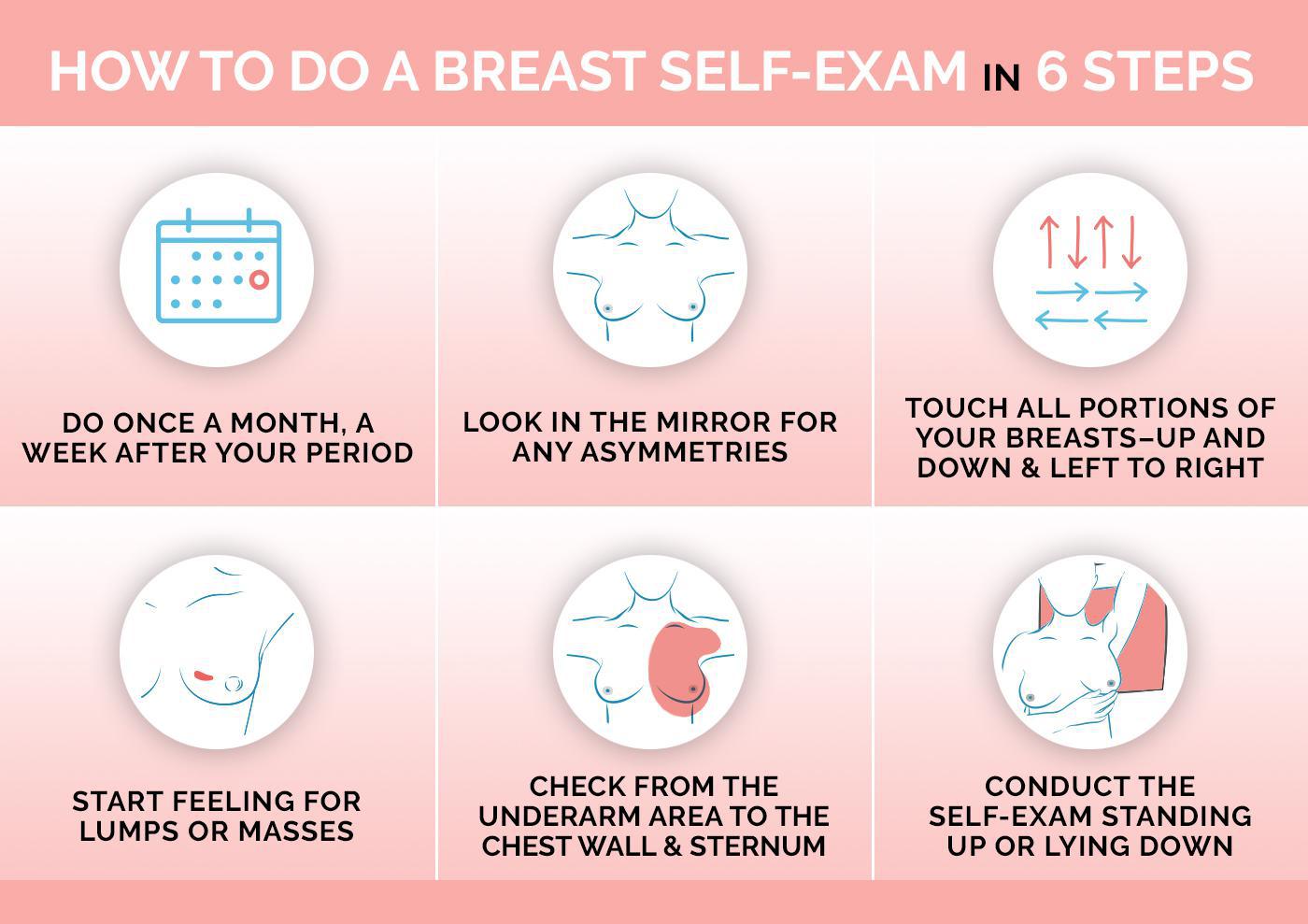 HOW TO DO A BREAST SELF-EXAM IN 6 STEPS

DO ONCE A MONTH, A WEEK AFTER YOUR PERIOD

LOOK IN THE MIRROR FOR ANY ASYMMETRIES

TOUCH ALL PORTIONS OF YOUR BREASTS–UP AND DOWN & LEFT TO RIGHT

START FEELING FOR LUMPS OR MASSES

CHECK FROM THE UNDERARM AREA TO THE CHEST WALL & STERNUM

CONDUCT THE SELF-EXAM STANDING UP OR LYING DOWN