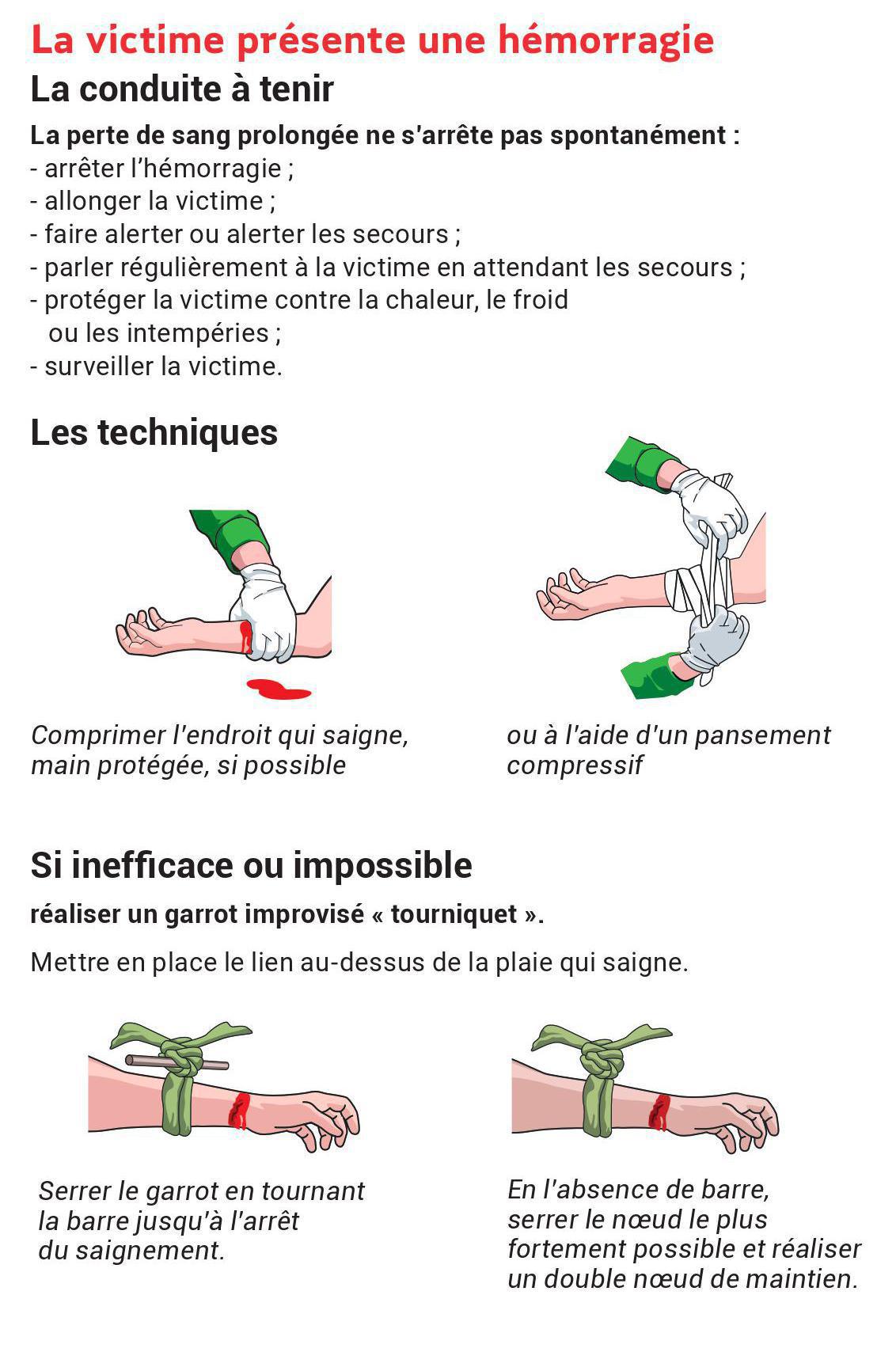 La victime présente une hémorragie

La conduite à tenir

La perte de sang prolongée ne s'arrête pas spontanément :
- arrêter l'hémorragie ;
- allonger la victime ;
- faire alerter ou alerter les secours ;
- parler régulièrement à la victime en attendant les secours ;
- protéger la victime contre la chaleur, le froid ou les intempéries ;
- surveiller la victime.

Les techniques

Comprimer l'endroit qui saigne, main protégée, si possible

ou à l'aide d'un pansement compressif

Si inefficace ou impossible

réaliser un garrot improvisé « tourniquet ».

Mettre en place le lien au-dessus de la plaie qui saigne.

Serrer le garrot en tournant la barre jusqu'à l'arrêt du saignement.

En l'absence de barre, serrer le nœud le plus fortement possible et réaliser un double nœud de maintien.