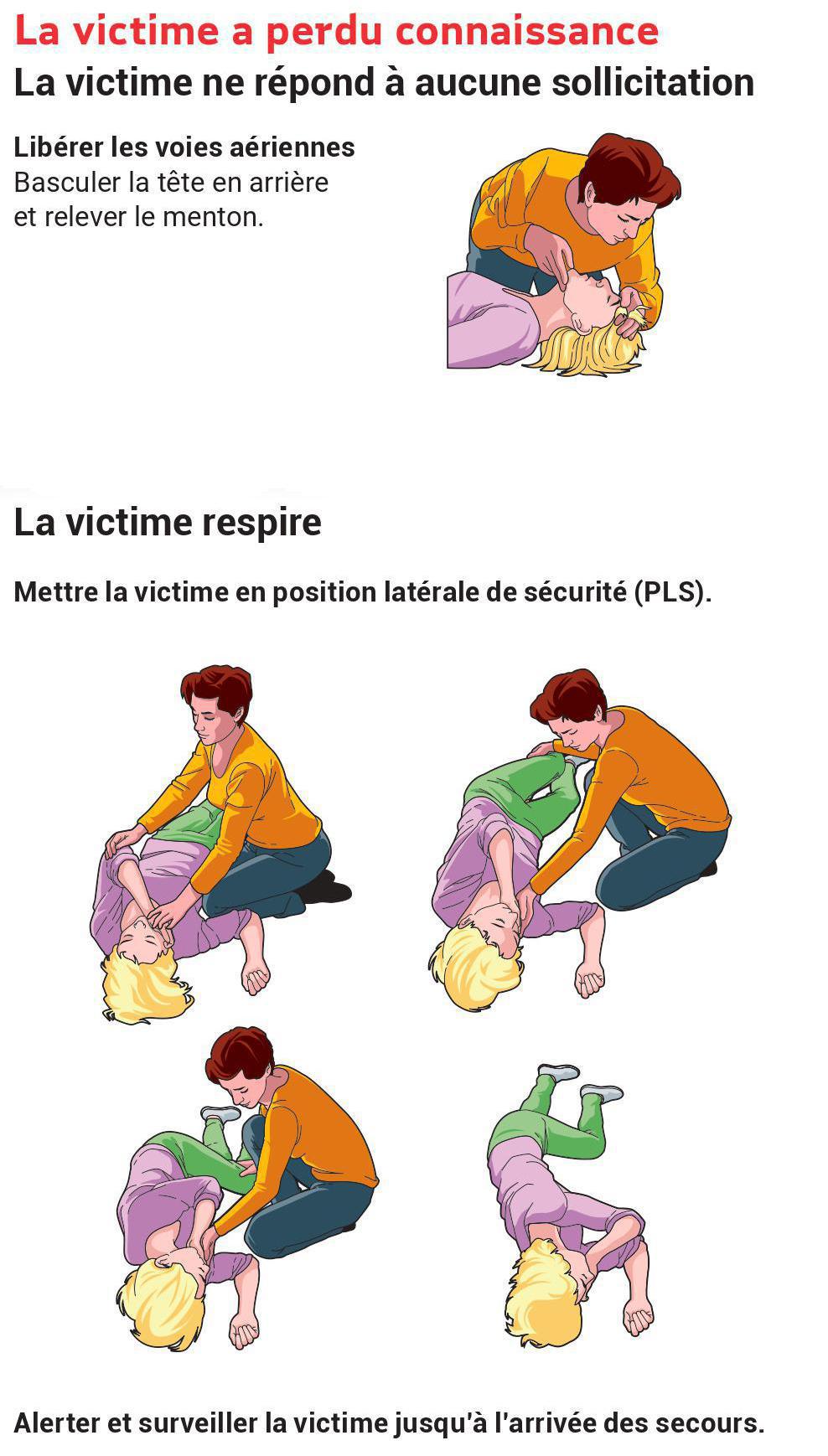 La victime a perdu connaissance
La victime ne répond à aucune sollicitation

Libérer les voies aériennes
Basculer la tête en arrière et relever le menton.

La victime respire

Mettre la victime en position latérale de sécurité (PLS).

Alerter et surveiller la victime jusqu'à l'arrivée des secours.