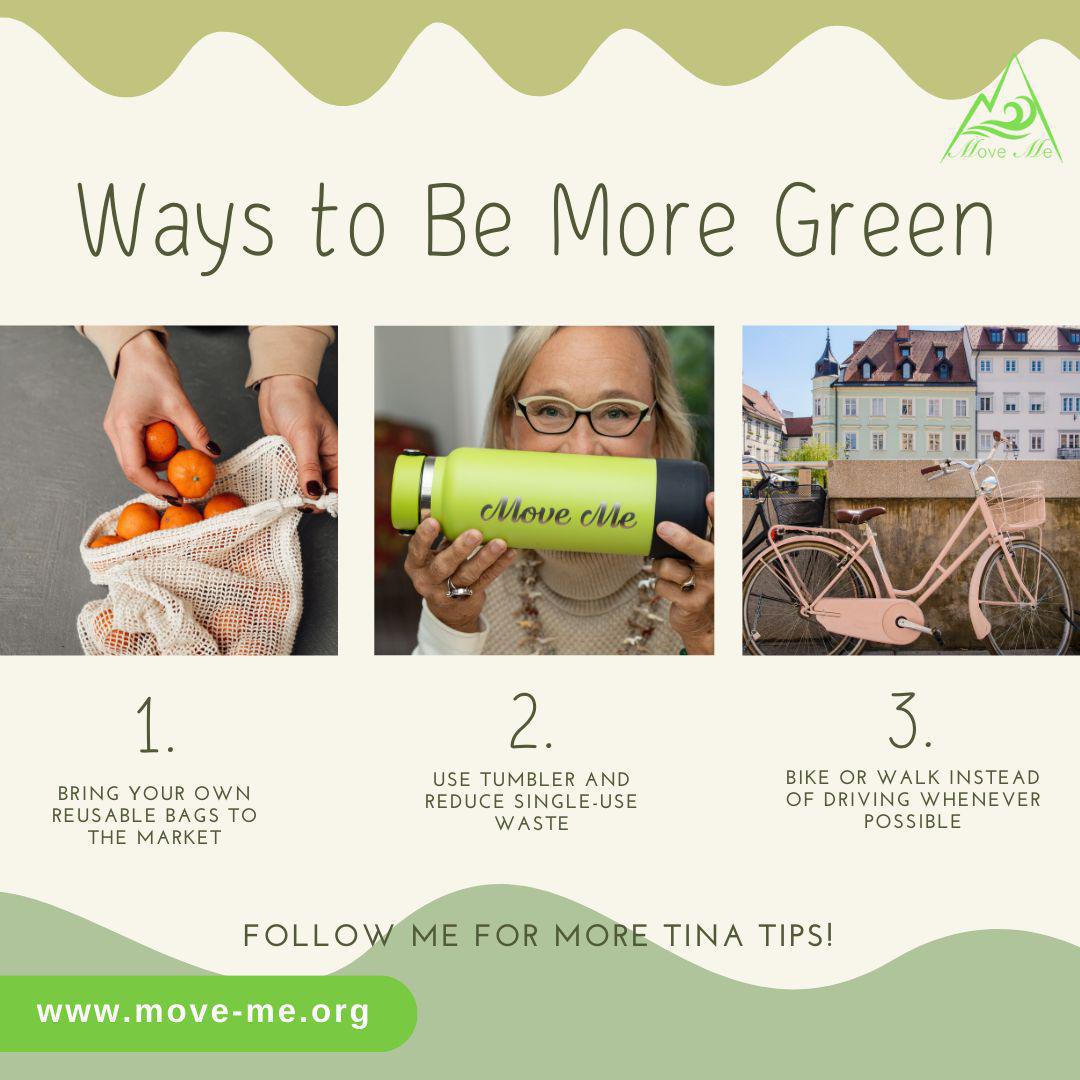 Move Me

Ways to Be More Green

Move Me

1.

BRING YOUR OWN REUSABLE BAGS TO THE MARKET

2.

USE TUMBLER AND REDUCE SINGLE-USE WASTE

3.

BIKE OR WALK INSTEAD OF DRIVING WHENEVER POSSIBLE

FOLLOW ME FOR MORE TINA TIPS!

www.move-me.org