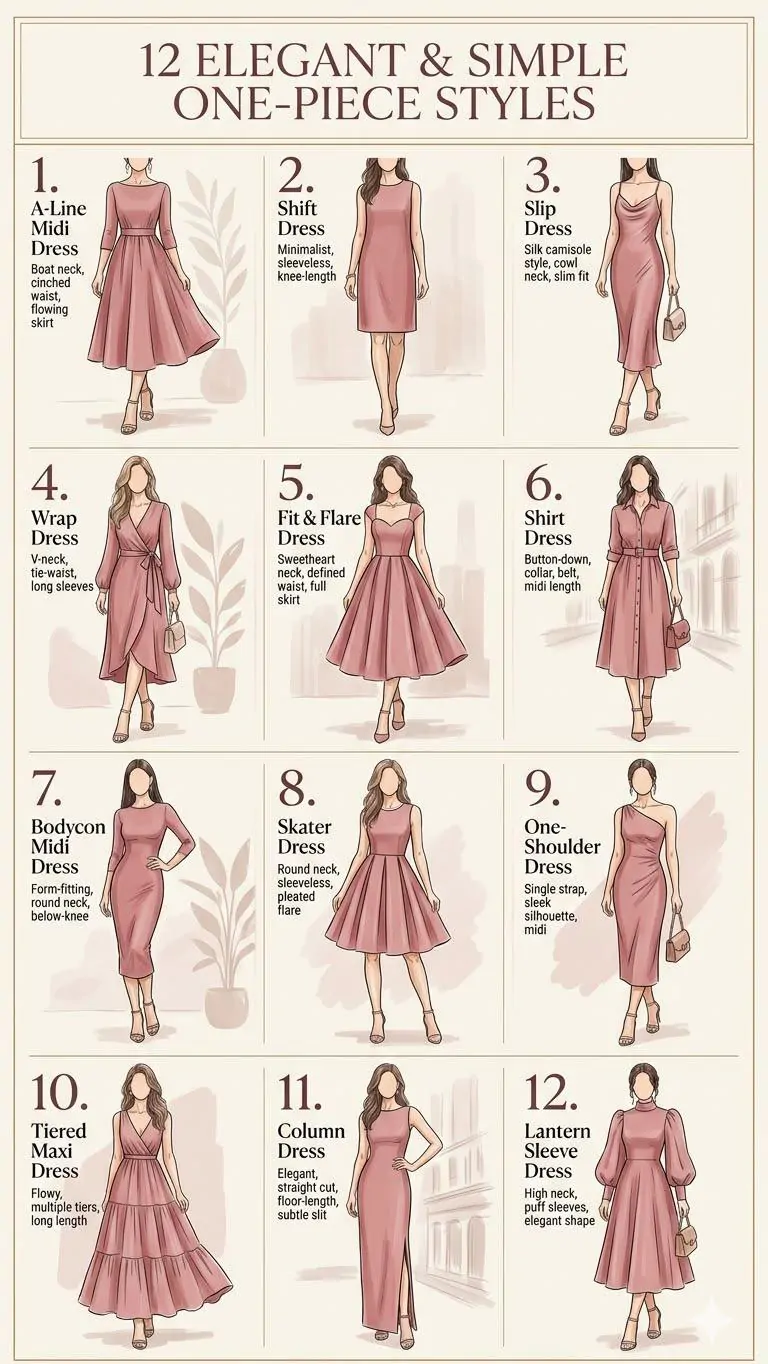 12 ELEGANT & SIMPLE ONE-PIECE STYLES

1.
A-Line Midi Dress
Boat neck, cinched waist, flowing skirt

2.
Shift Dress
Minimalist, sleeveless, knee-length

3.
Slip Dress
Silk camisole style, cowl neck, slim fit

4.
Wrap Dress
V-neck, tie-waist, long sleeves

5.
Fit & Flare Dress
Sweetheart neck, defined waist, full skirt

6.
Shirt Dress
Button-down, collar, belt, midi length

7.
Bodycon Midi Dress
Form-fitting, round neck, below-knee

8.
Skater Dress
Round neck, sleeveless, pleated flare

9.
One-Shoulder Dress
Single strap, sleek silhouette, midi

10.
Tiered Maxi Dress
Flowy, multiple tiers, long length

11.
Column Dress
Elegant, straight cut, floor-length, subtle slit

12.
Lantern Sleeve Dress
High neck, puff sleeves, elegant shape