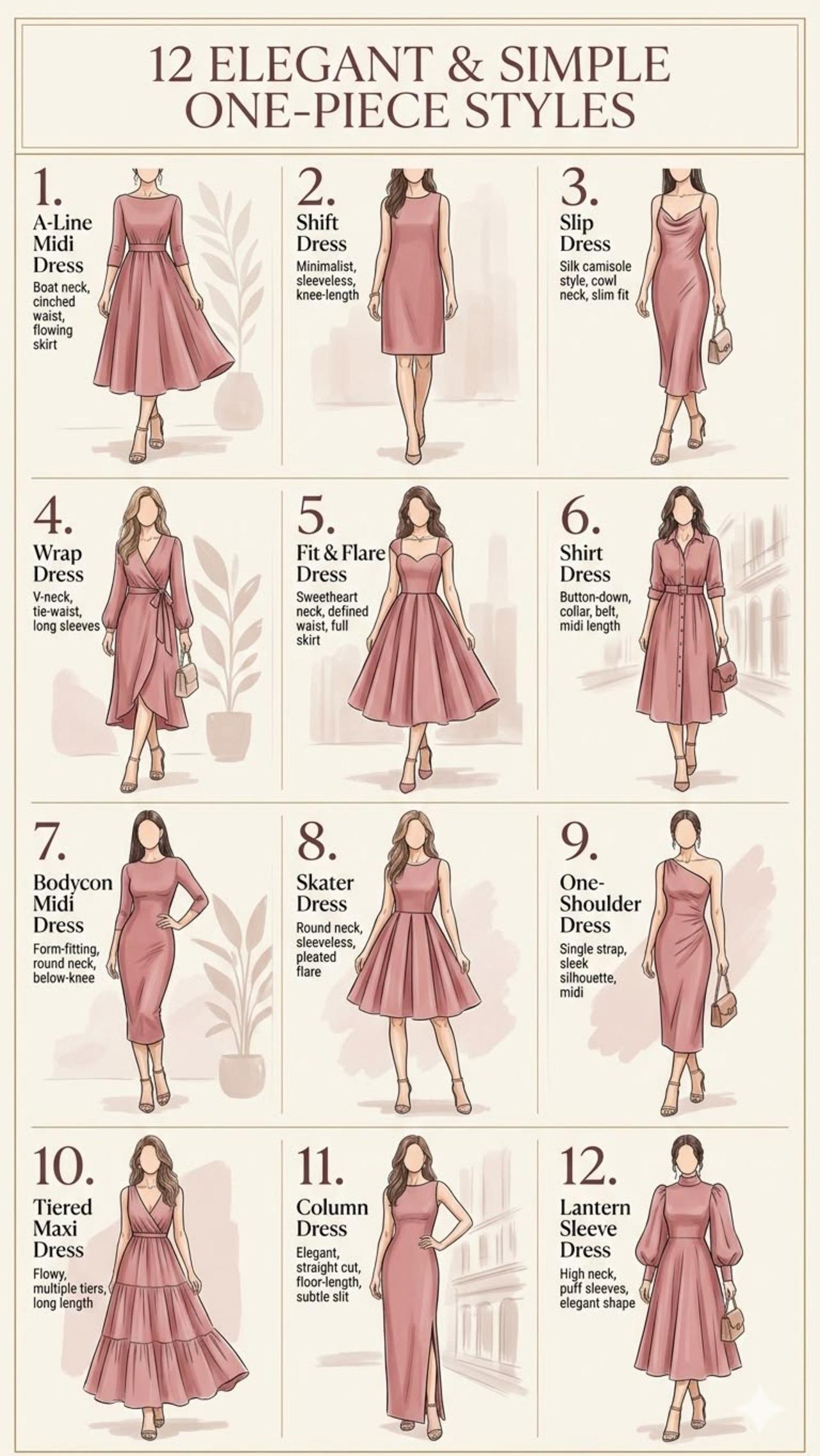 12 ELEGANT & SIMPLE ONE-PIECE STYLES

1.
A-Line Midi Dress
Boat neck, cinched waist, flowing skirt

2.
Shift Dress
Minimalist, sleeveless, knee-length

3.
Slip Dress
Silk camisole style, cowl neck, slim fit

4.
Wrap Dress
V-neck, tie-waist, long sleeves

5.
Fit & Flare Dress
Sweetheart neck, defined waist, full skirt

6.
Shirt Dress
Button-down, collar, belt, midi length

7.
Bodycon Midi Dress
Form-fitting, round neck, below-knee

8.
Skater Dress
Round neck, sleeveless, pleated flare

9.
One-Shoulder Dress
Single strap, sleek silhouette, midi

10.
Tiered Maxi Dress
Flowy, multiple tiers, long length

11.
Column Dress
Elegant, straight cut, floor-length, subtle slit

12.
Lantern Sleeve Dress
High neck, puff sleeves, elegant shape