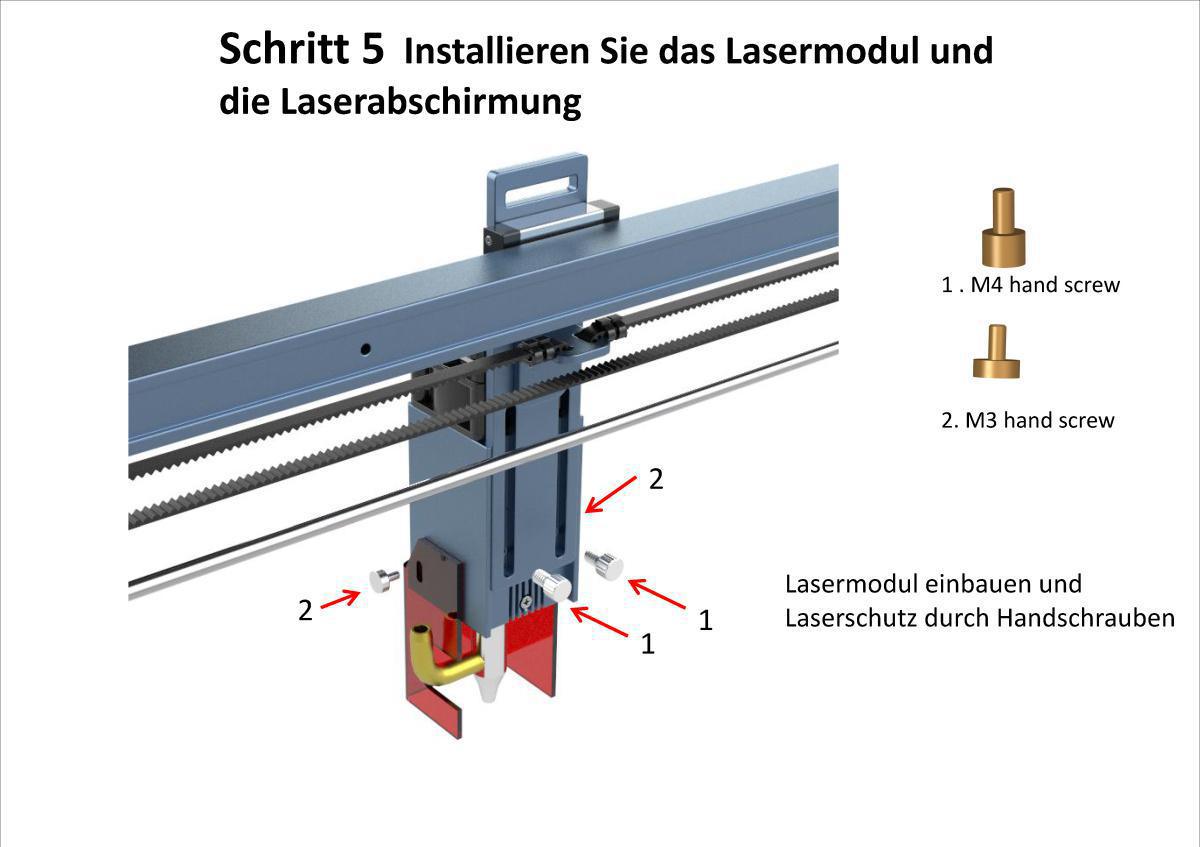 Schritt 5 Installieren Sie das Lasermodul und die Laserabschirmung

1 . M4 hand screw

2. M3 hand screw

2

2

1

1

Lasermodul einbauen und Laserschutz durch Handschrauben