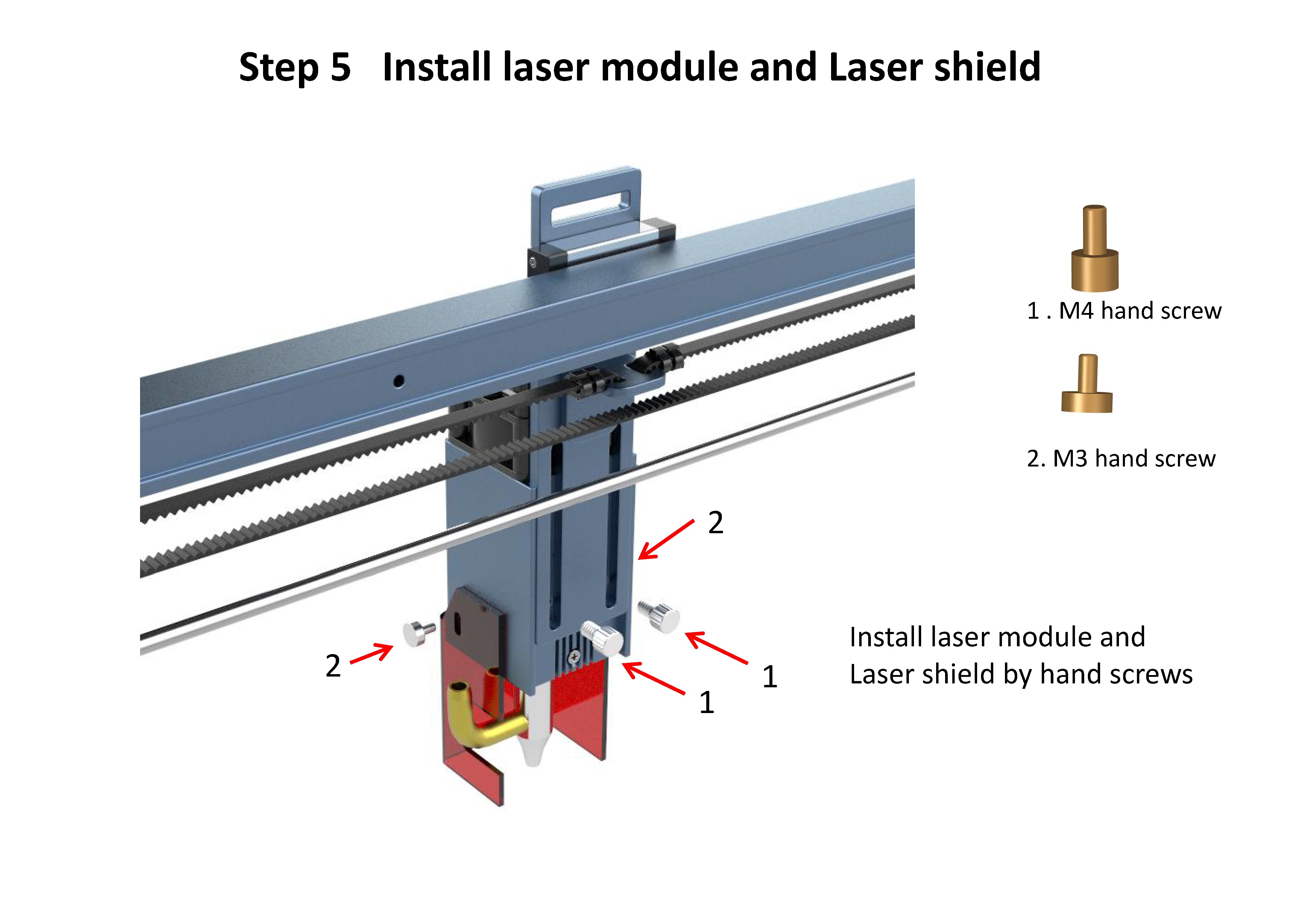 Step 5   Install laser module and Laser shield

1 . M4 hand screw

2. M3 hand screw

2

2

1

1

Install laser module and Laser shield by hand screws