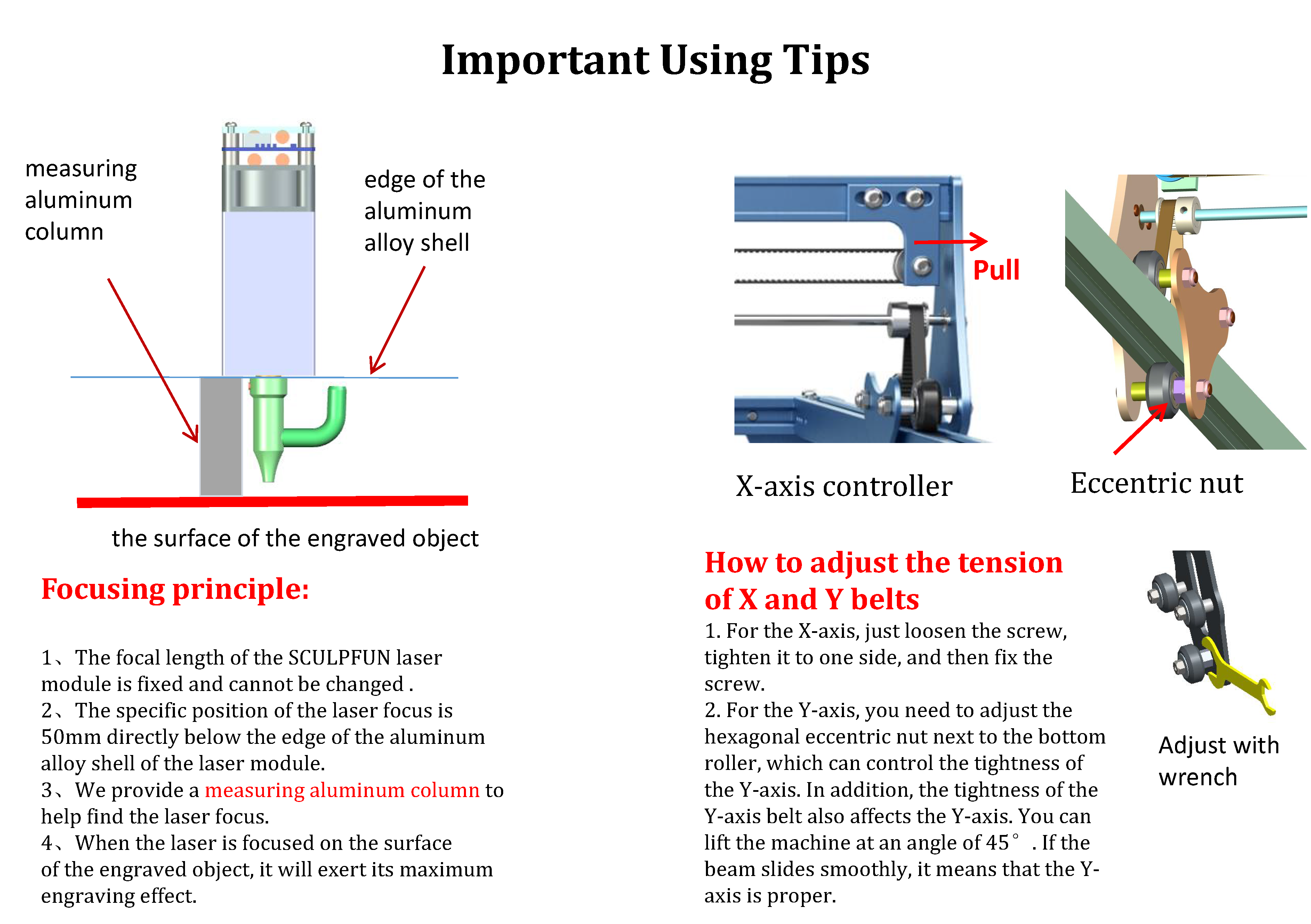 Important Using Tips

measuring aluminum column

edge of the aluminum alloy shell

the surface of the engraved object

Focusing principle:

1、The focal length of the SCULPFUN laser module is fixed and cannot be changed .
2、The specific position of the laser focus is 50mm directly below the edge of the aluminum alloy shell of the laser module.
3、We provide a measuring aluminum column to help find the laser focus.
4、When the laser is focused on the surface of the engraved object, it will exert its maximum engraving effect.

Pull

X-axis controller

Eccentric nut

How to adjust the tension of X and Y belts

1. For the X-axis, just loosen the screw, tighten it to one side, and then fix the screw.
2. For the Y-axis, you need to adjust the hexagonal eccentric nut next to the bottom roller, which can control the tightness of the Y-axis. In addition, the tightness of the Y-axis belt also affects the Y-axis. You can lift the machine at an angle of 45° . If the beam slides smoothly, it means that the Y-axis is proper.

Adjust with wrench