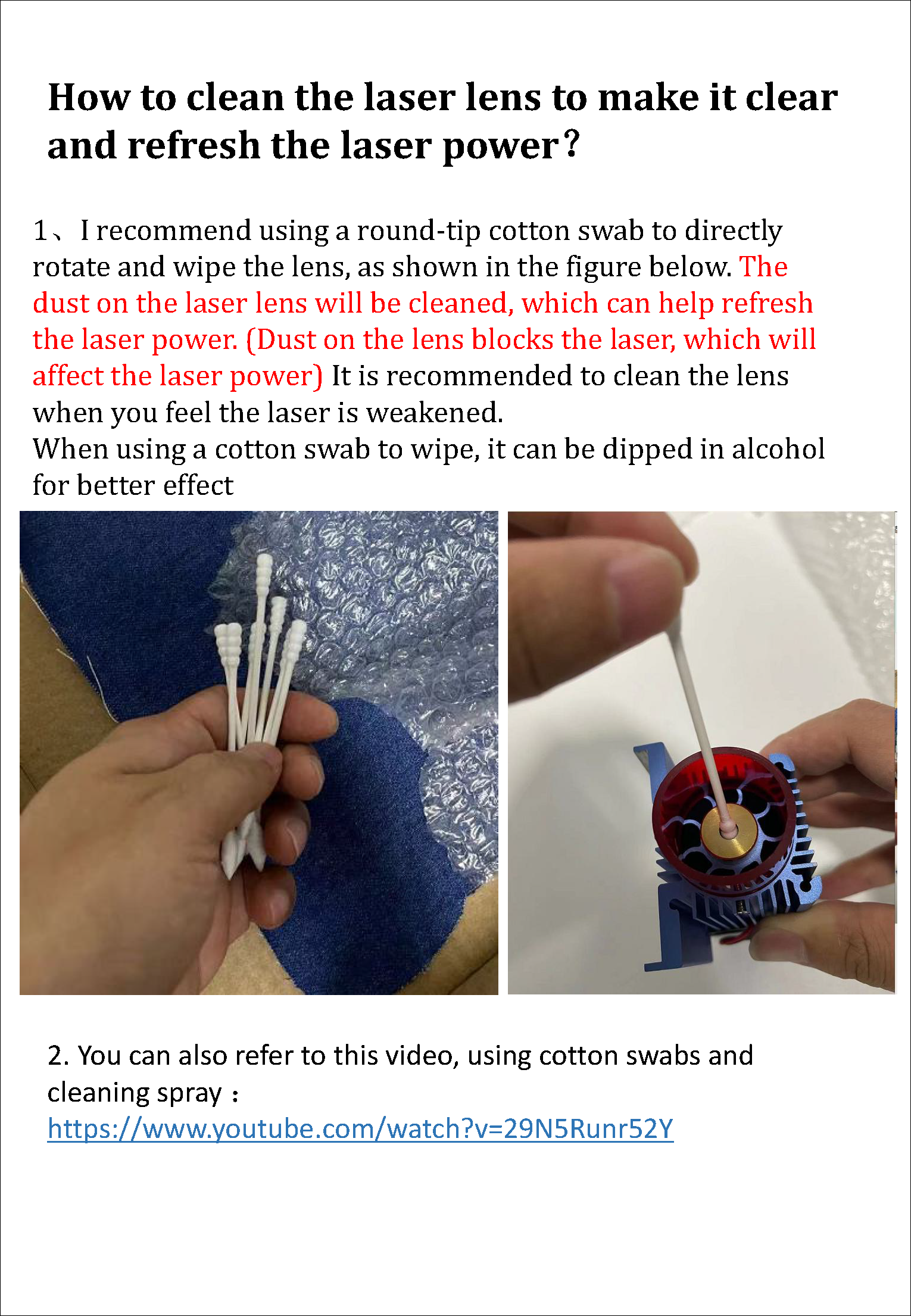 How to clean the laser lens to make it clear and refresh the laser power?

1、I recommend using a round-tip cotton swab to directly rotate and wipe the lens, as shown in the figure below. The dust on the laser lens will be cleaned, which can help refresh the laser power. (Dust on the lens blocks the laser, which will affect the laser power) It is recommended to clean the lens when you feel the laser is weakened.
When using a cotton swab to wipe, it can be dipped in alcohol for better effect

2. You can also refer to this video, using cotton swabs and cleaning spray：
https://www.youtube.com/watch?v=29N5Runr52Y