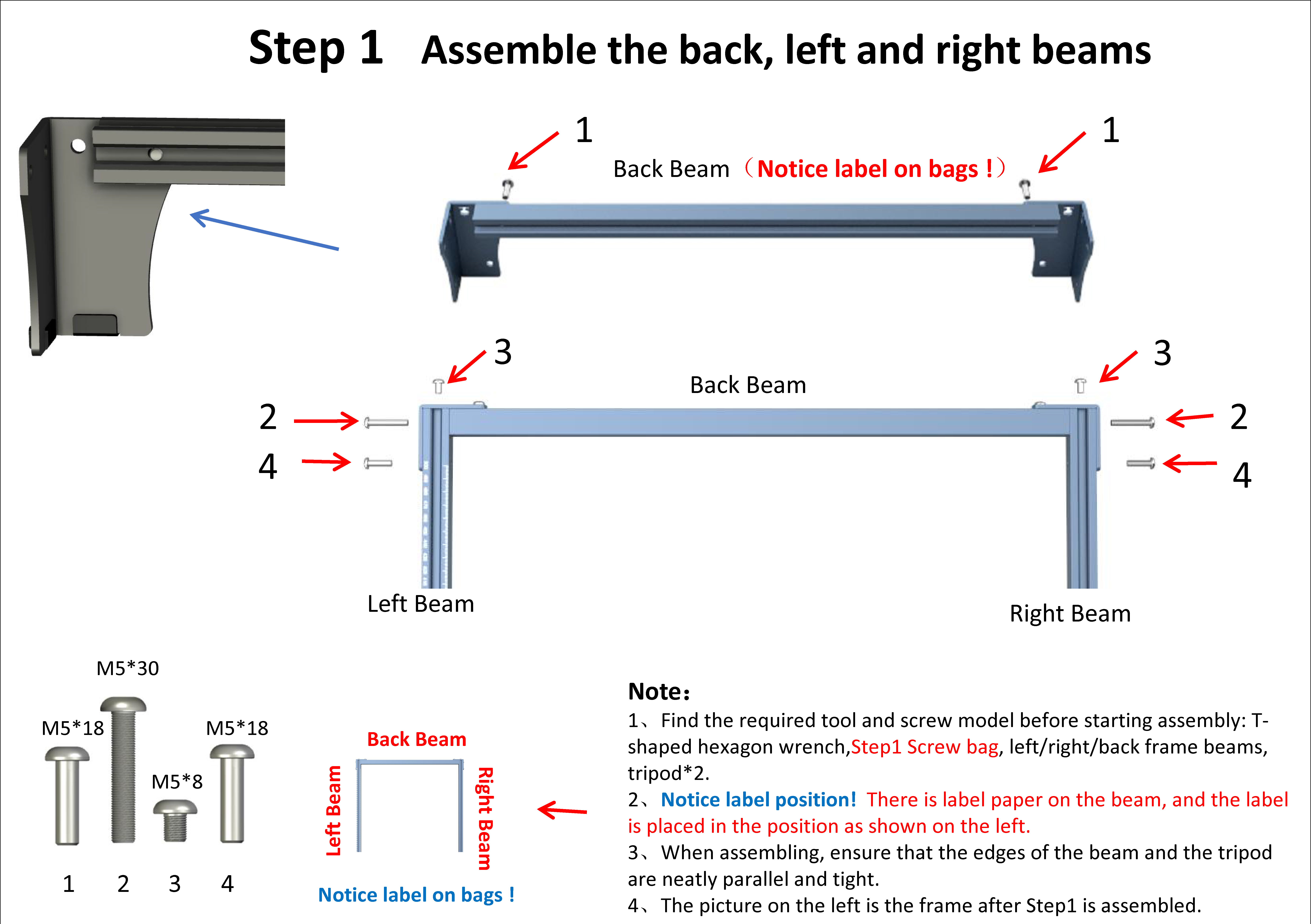 Step 1 Assemble the back, left and right beams

1

1

Back Beam（Notice label on bags !）

3

3

Back Beam

2

2

4

4

Left Beam

Right Beam

M5*30

M5*18

M5*18

M5*8

1 2 3 4

Back Beam

Left Beam

Right Beam

Notice label on bags !

Note：

1、Find the required tool and screw model before starting assembly: T-shaped hexagon wrench,Step1 Screw bag, left/right/back frame beams, tripod*2.

2、Notice label position! There is label paper on the beam, and the label is placed in the position as shown on the left.

3、When assembling, ensure that the edges of the beam and the tripod are neatly parallel and tight.

4、The picture on the left is the frame after Step1 is assembled.