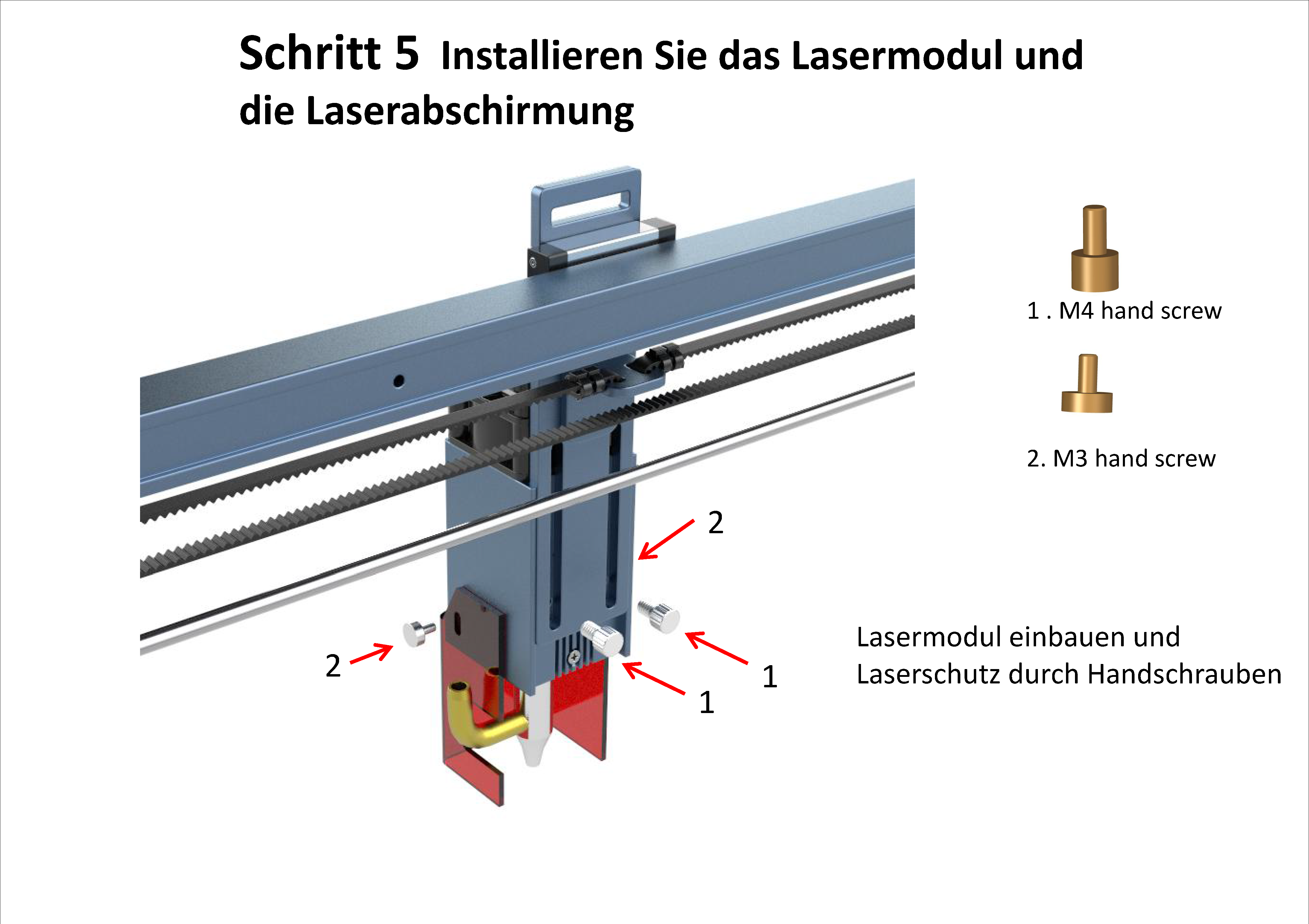 Schritt 5 Installieren Sie das Lasermodul und die Laserabschirmung

1 . M4 hand screw

2. M3 hand screw

2

2

1

1

Lasermodul einbauen und Laserschutz durch Handschrauben