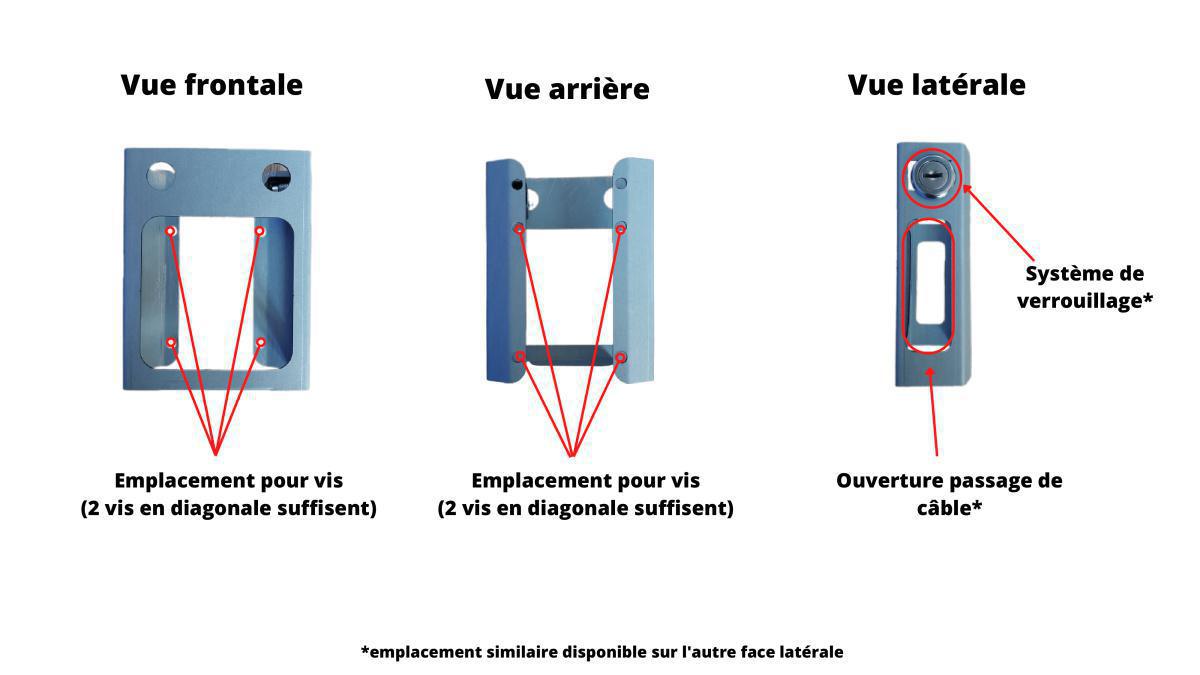 Vue frontale

Emplacement pour vis
(2 vis en diagonale suffisent)

Vue arrière

Emplacement pour vis
(2 vis en diagonale suffisent)

Vue latérale

Système de verrouillage*

Ouverture passage de câble*

*emplacement similaire disponible sur l'autre face latérale