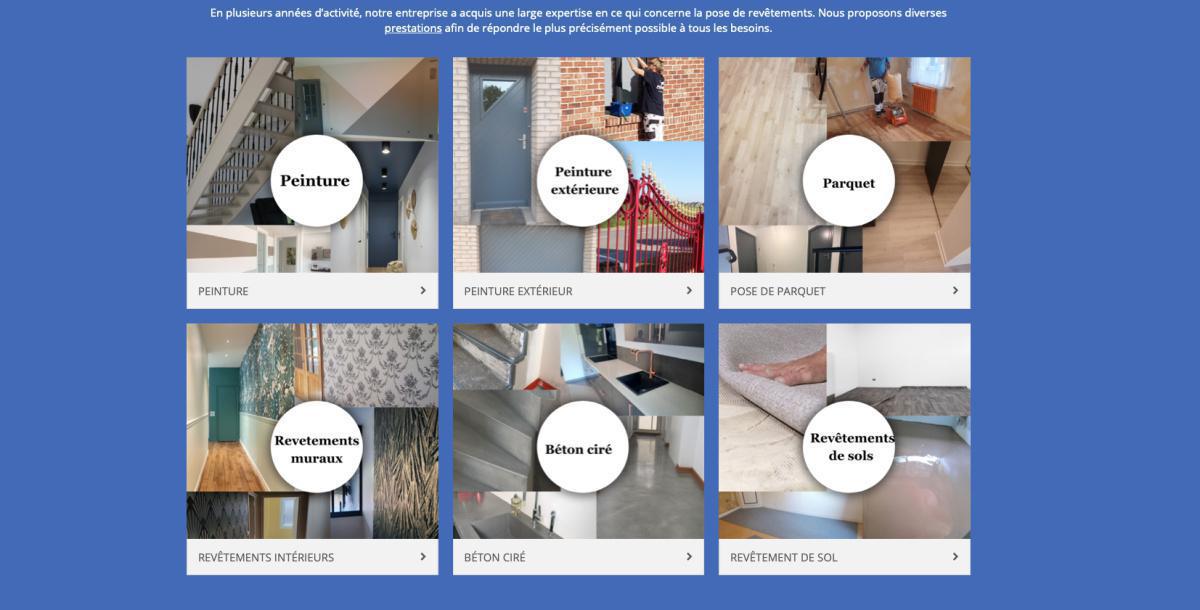 En plusieurs années d'activité, notre entreprise a acquis une large expertise en ce qui concerne la pose de revêtements. Nous proposons diverses prestations afin de répondre le plus précisément possible à tous les besoins.

Peinture

PEINTURE

Peinture extérieure

PEINTURE EXTÉRIEUR

Parquet

POSE DE PARQUET

Revetements muraux

REVÊTEMENTS INTÉRIEURS

Béton ciré

BÉTON CIRÉ

Revêtements de sols

REVÊTEMENT DE SOL