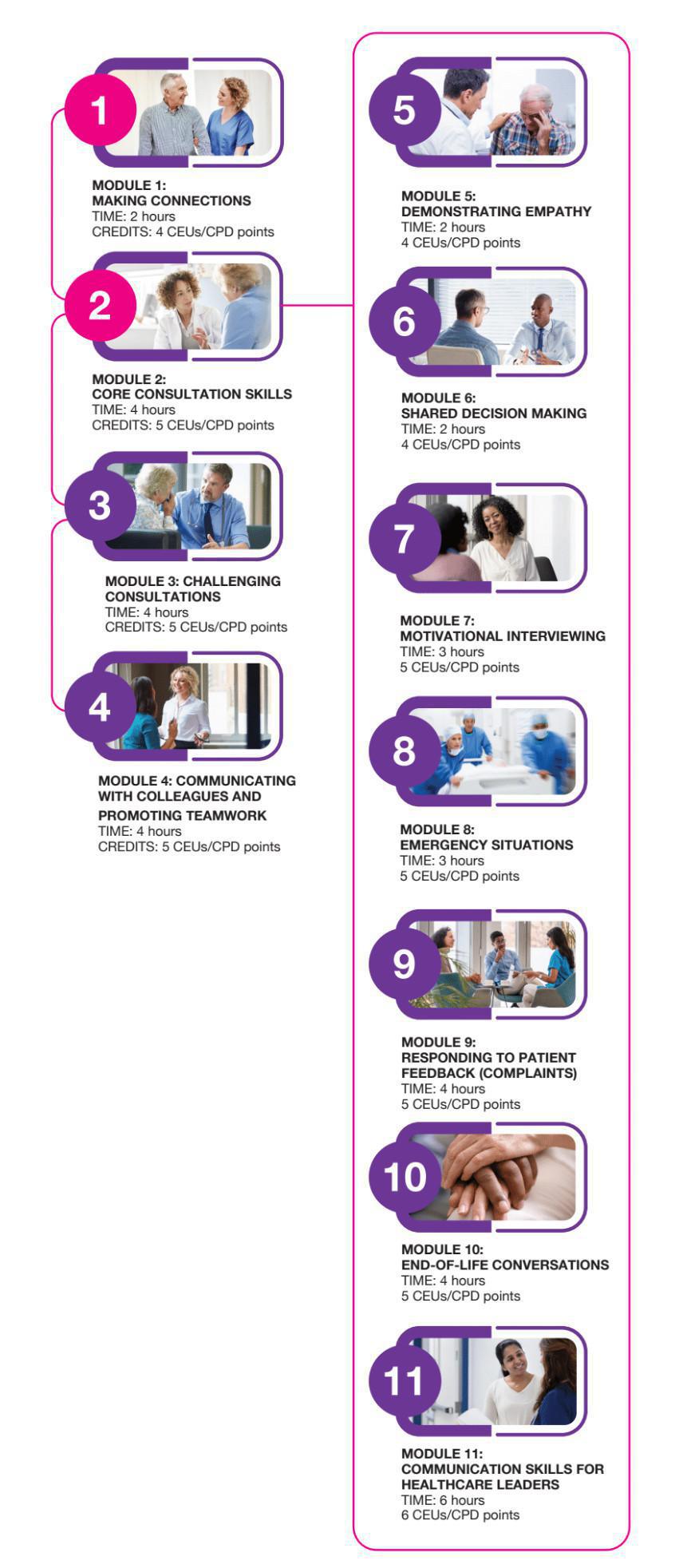 1

MODULE 1:
MAKING CONNECTIONS
TIME: 2 hours
CREDITS: 4 CEUs/CPD points

2

MODULE 2:
CORE CONSULTATION SKILLS
TIME: 4 hours
CREDITS: 5 CEUs/CPD points

3

MODULE 3: CHALLENGING CONSULTATIONS
TIME: 4 hours
CREDITS: 5 CEUs/CPD points

4

MODULE 4: COMMUNICATING WITH COLLEAGUES AND PROMOTING TEAMWORK
TIME: 4 hours
CREDITS: 5 CEUs/CPD points

5

MODULE 5:
DEMONSTRATING EMPATHY
TIME: 2 hours
4 CEUs/CPD points

6

MODULE 6:
SHARED DECISION MAKING
TIME: 2 hours
4 CEUs/CPD points

7

MODULE 7:
MOTIVATIONAL INTERVIEWING
TIME: 3 hours
5 CEUs/CPD points

8

MODULE 8:
EMERGENCY SITUATIONS
TIME: 3 hours
5 CEUs/CPD points

9

MODULE 9:
RESPONDING TO PATIENT FEEDBACK (COMPLAINTS)
TIME: 4 hours
5 CEUs/CPD points

10

MODULE 10:
END-OF-LIFE CONVERSATIONS
TIME: 4 hours
5 CEUs/CPD points

11

MODULE 11:
COMMUNICATION SKILLS FOR HEALTHCARE LEADERS
TIME: 6 hours
6 CEUs/CPD points