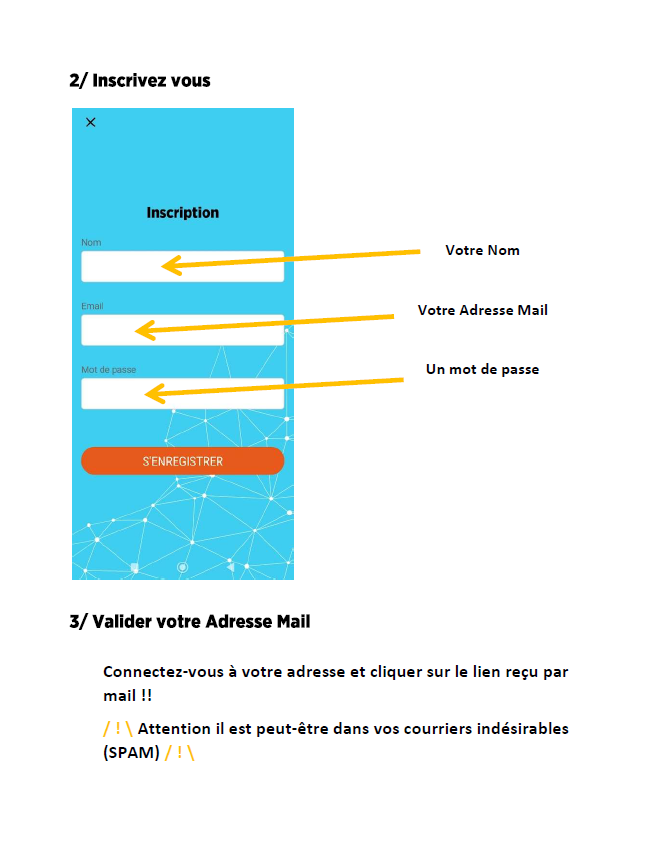 2/ Inscrivez vous

×

Inscription

Nom

Email

Mot de passe

S'ENREGISTRER

Votre Nom

Votre Adresse Mail

Un mot de passe

3/ Valider votre Adresse Mail

Connectez-vous à votre adresse et cliquer sur le lien reçu par mail !!

/ ! \ Attention il est peut-être dans vos courriers indésirables (SPAM) / ! \