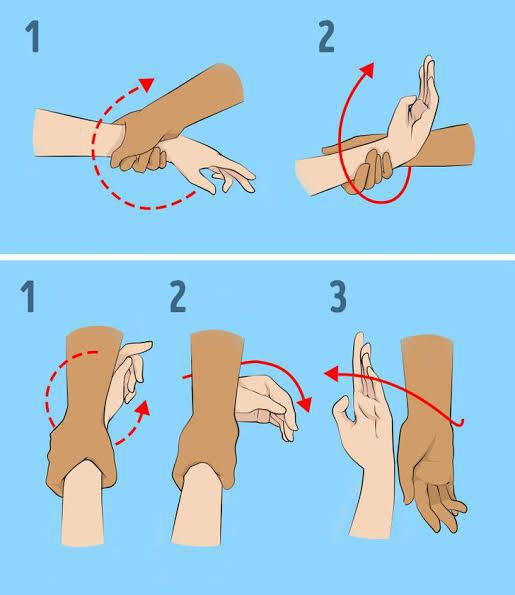 1 2

1 2 3