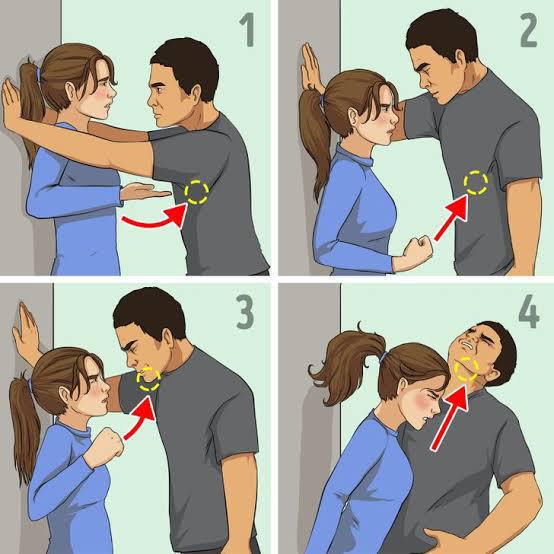 1

2

3

4