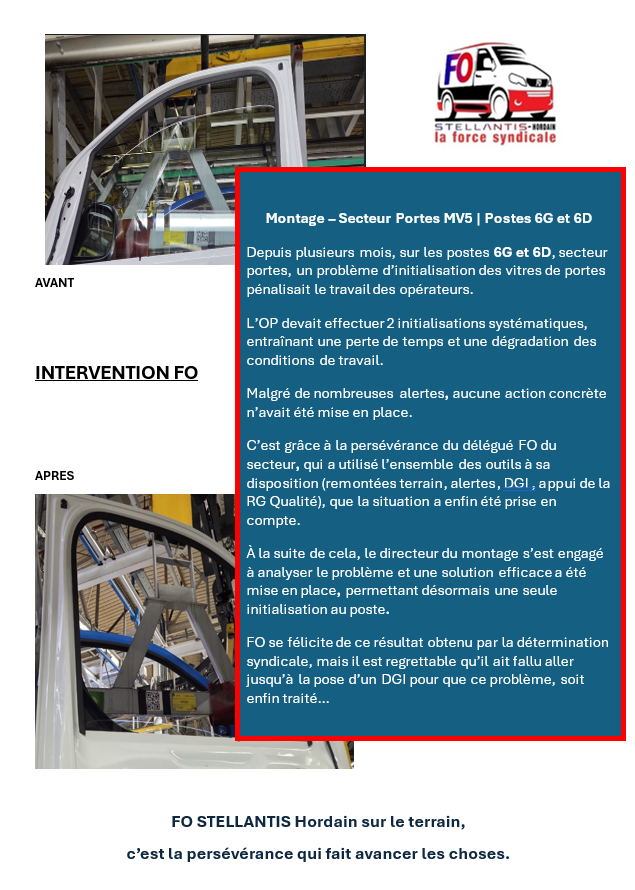 FO
STELLANTIS - HORDAIN
la force syndicale

AVANT

INTERVENTION FO

APRES

Montage – Secteur Portes MV5 | Postes 6G et 6D

Depuis plusieurs mois, sur les postes 6G et 6D, secteur portes, un problème d'initialisation des vitres de portes pénalisait le travail des opérateurs.

L'OP devait effectuer 2 initialisations systématiques, entraînant une perte de temps et une dégradation des conditions de travail.

Malgré de nombreuses alertes, aucune action concrète n'avait été mise en place.

C'est grâce à la persévérance du délégué FO du secteur, qui a utilisé l'ensemble des outils à sa disposition (remontées terrain, alertes, DGI, appui de la RG Qualité), que la situation a enfin été prise en compte.

À la suite de cela, le directeur du montage s'est engagé à analyser le problème et une solution efficace a été mise en place, permettant désormais une seule initialisation au poste.

FO se félicite de ce résultat obtenu par la détermination syndicale, mais il est regrettable qu'il ait fallu aller jusqu'à la pose d'un DGI pour que ce problème, soit enfin traité...

FO STELLANTIS Hordain sur le terrain,

c'est la persévérance qui fait avancer les choses.