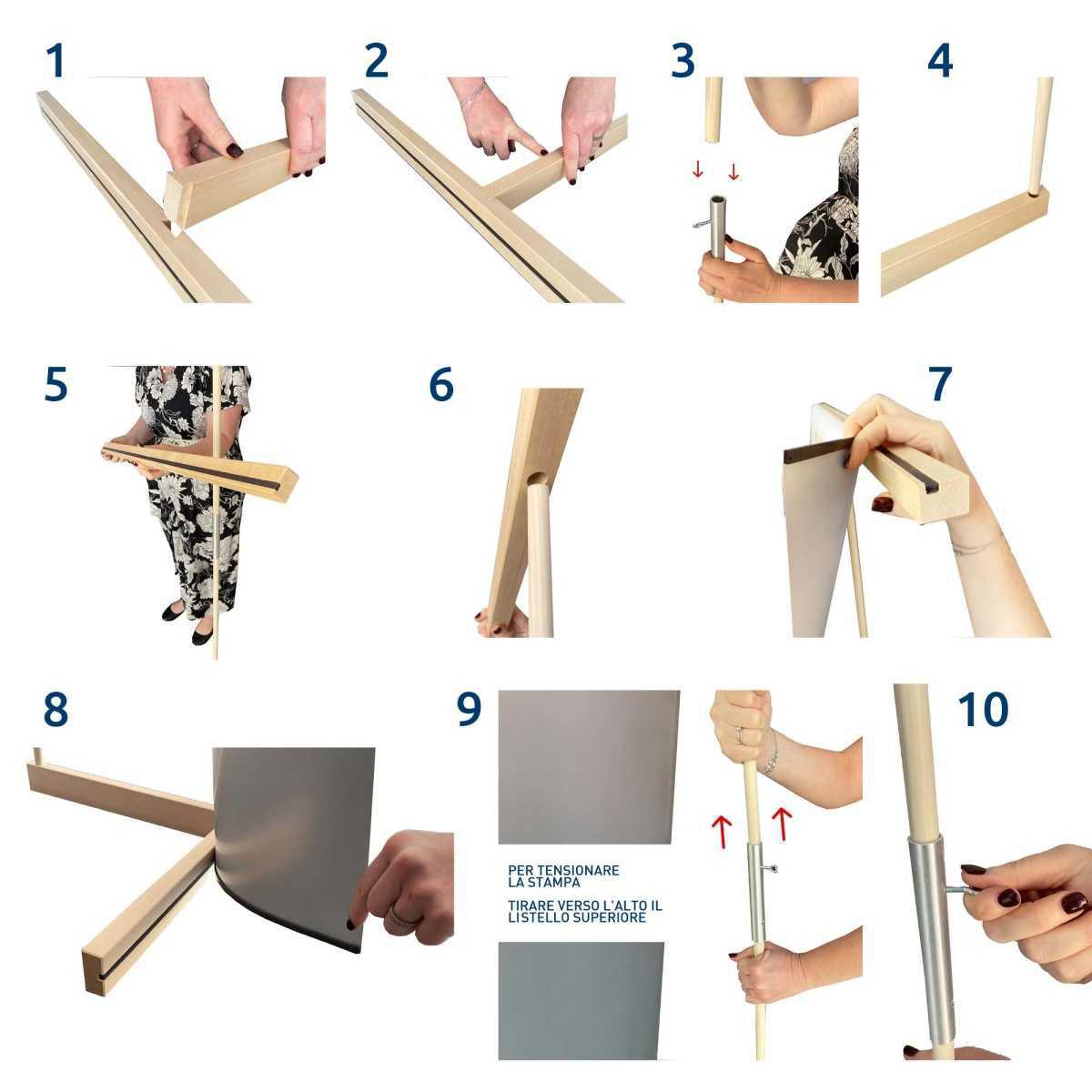 1

2

3

4

5

6

7

8

9

PER TENSIONARE LA STAMPA

TIRARE VERSO L'ALTO IL LISTELLO SUPERIORE

10