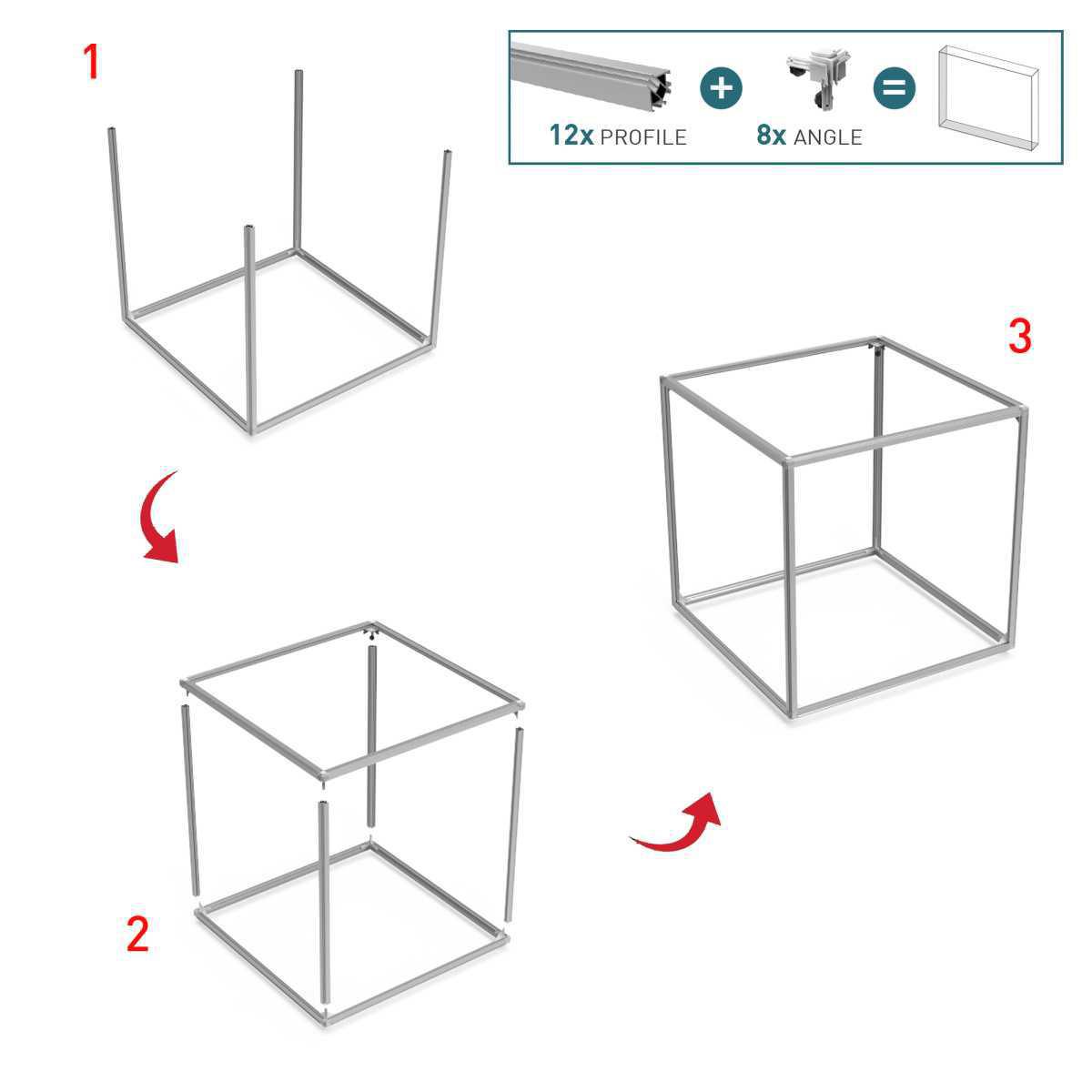 1

12x PROFILE + 8x ANGLE =

3

2