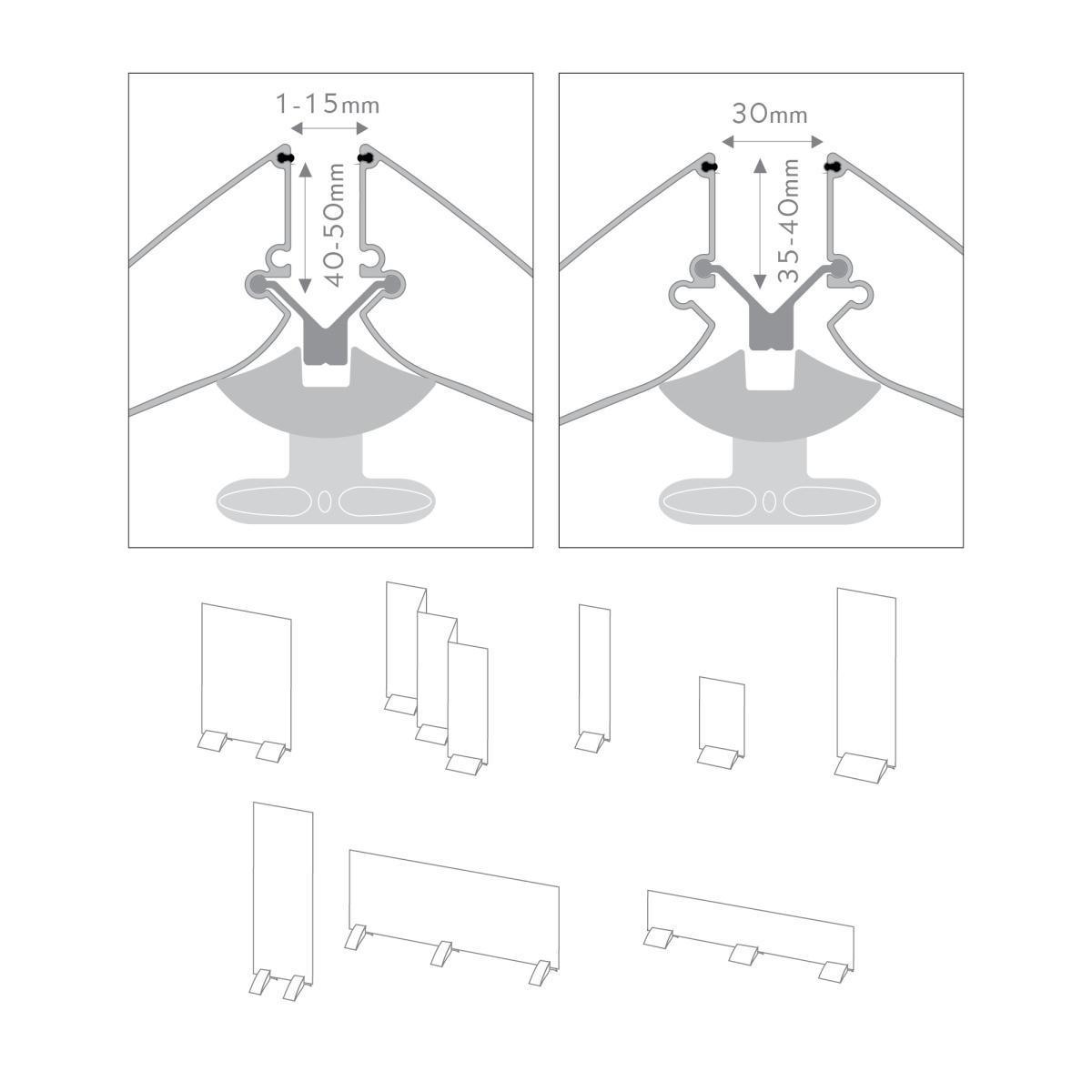 1-15mm
40-50mm

30mm
35-40mm