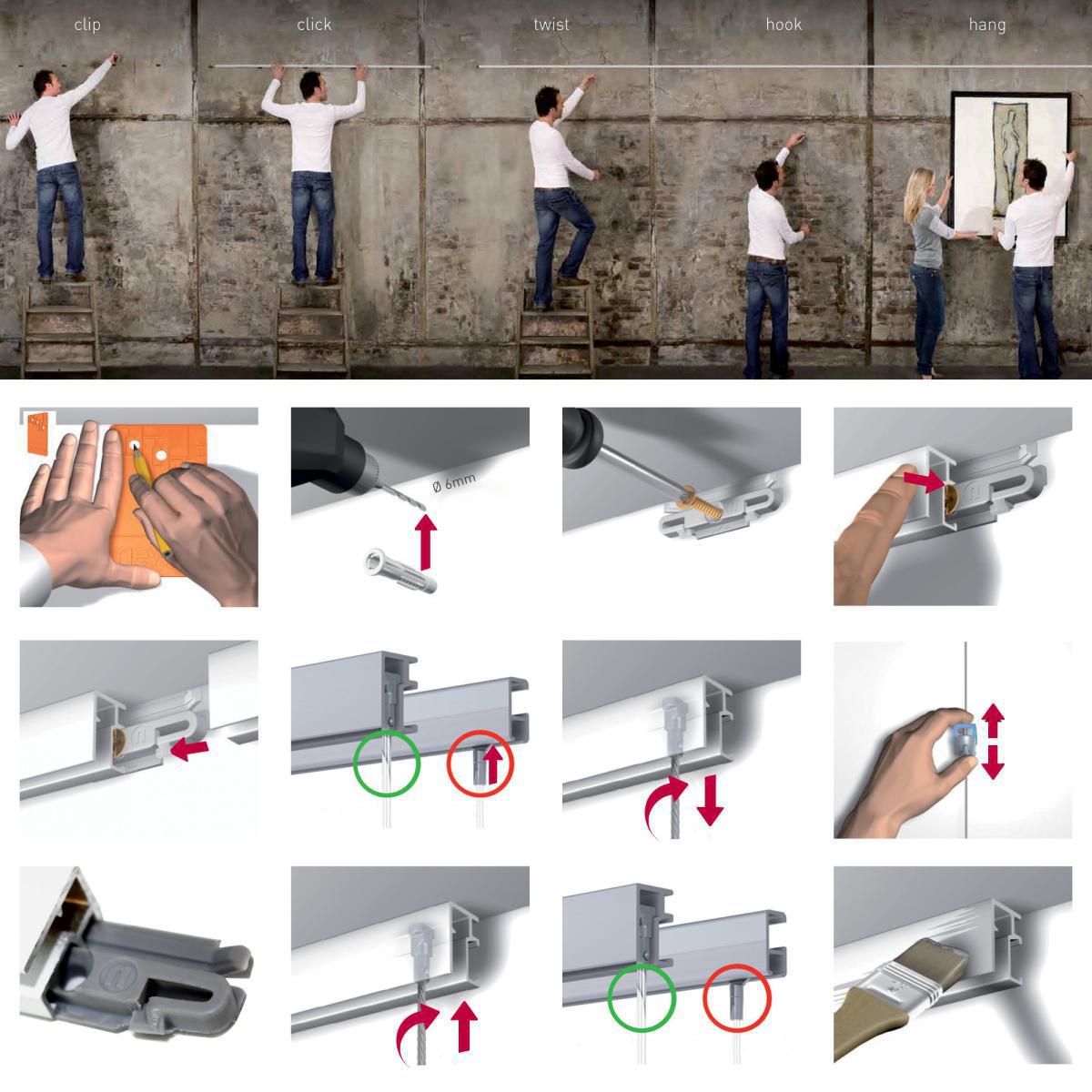 clip click twist hook hang

Ø 6mm