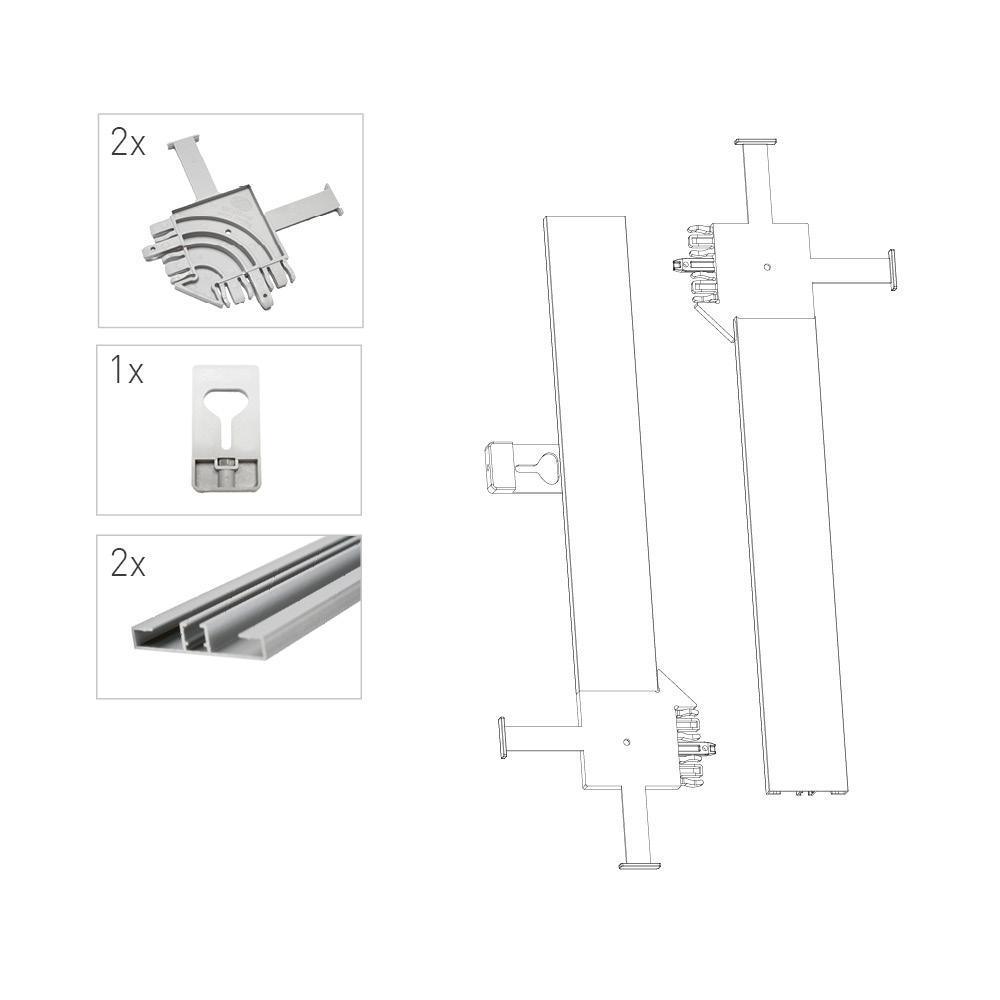 2x

1x

2x