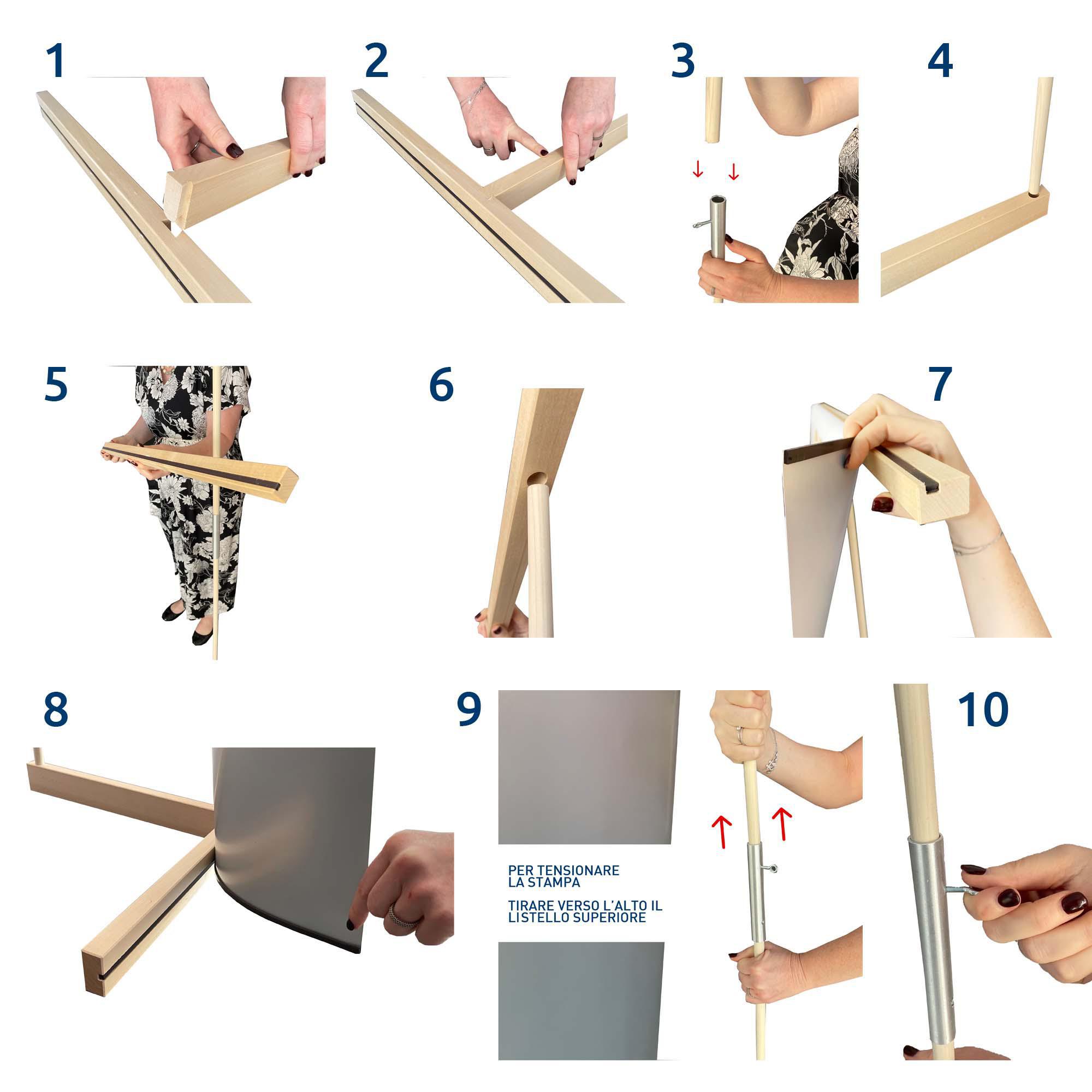 1

2

3

4

5

6

7

8

9

PER TENSIONARE LA STAMPA

TIRARE VERSO L'ALTO IL LISTELLO SUPERIORE

10