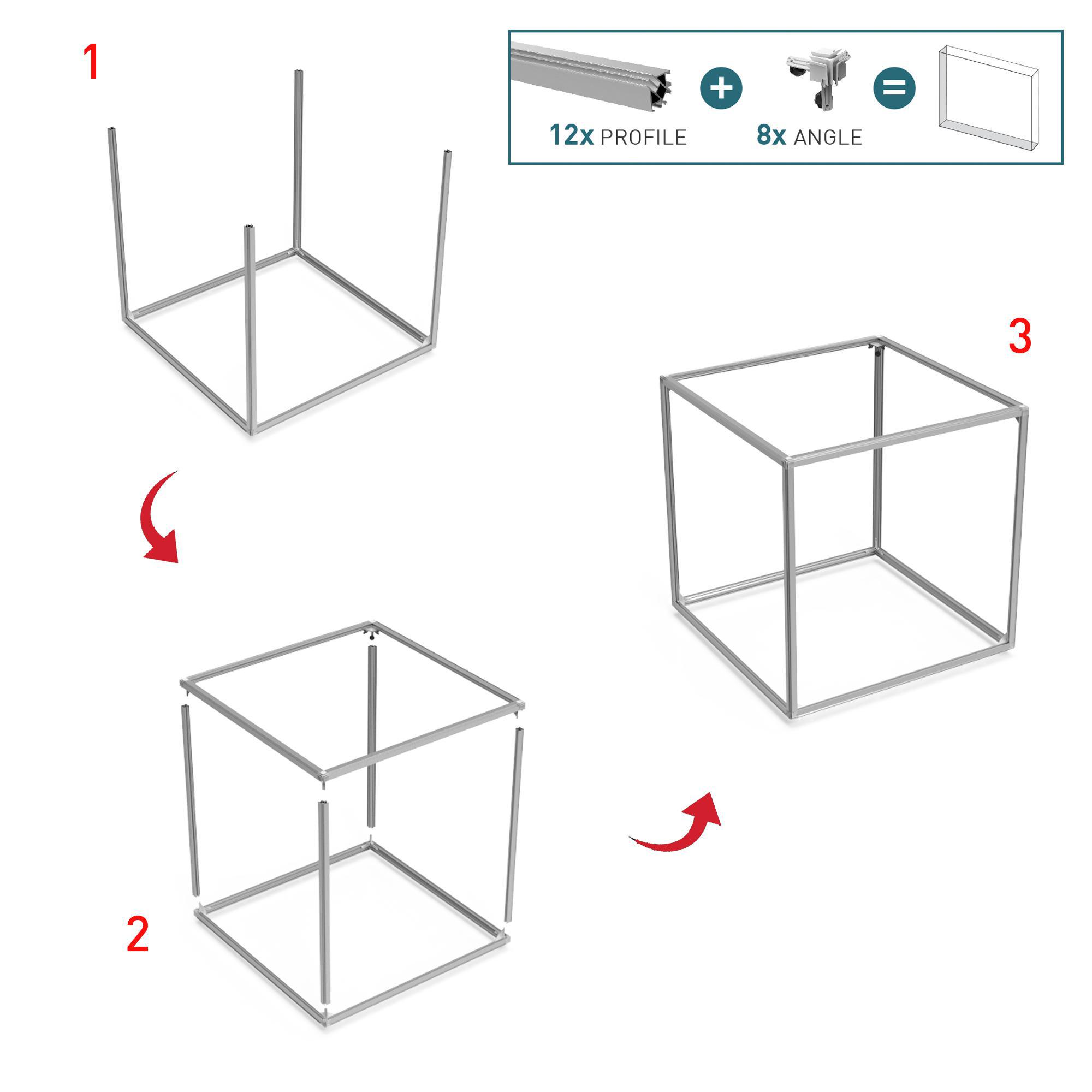 1

12x PROFILE + 8x ANGLE =

3

2