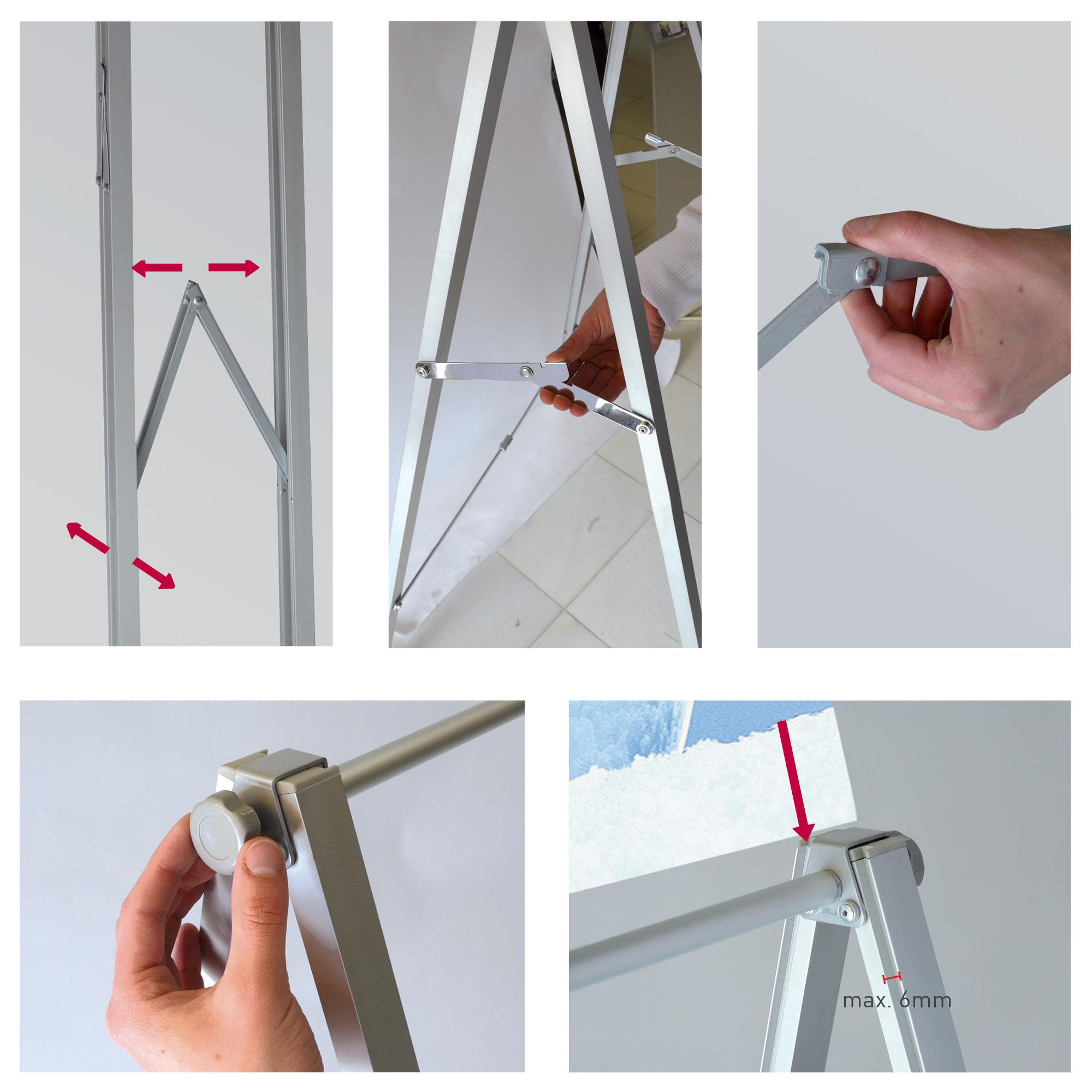 max. 6mm