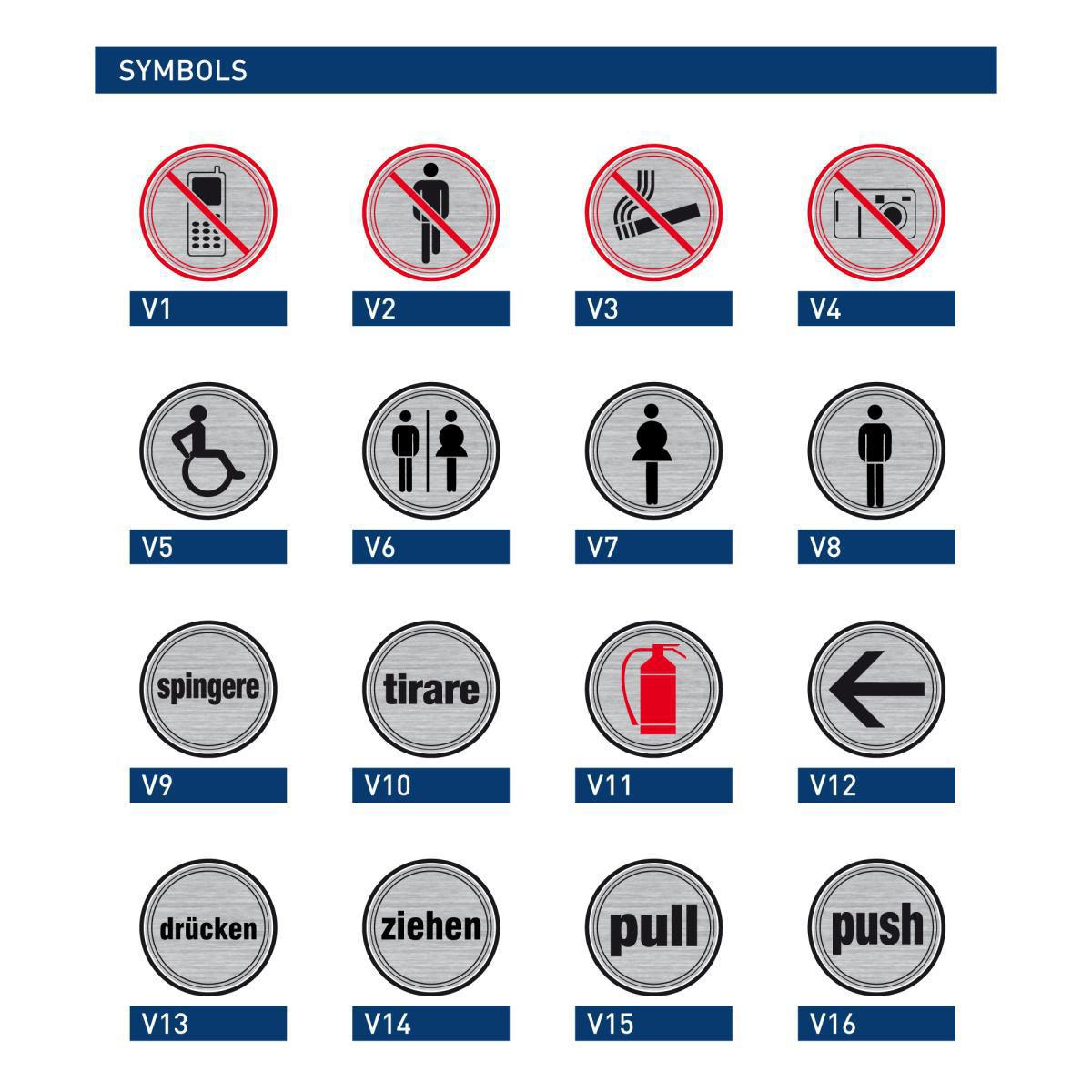 SYMBOLS

V1

V2

V3

V4

V5

V6

V7

V8

spingere

V9

tirare

V10

V11

V12

drücken

V13

ziehen

V14

pull

V15

push

V16